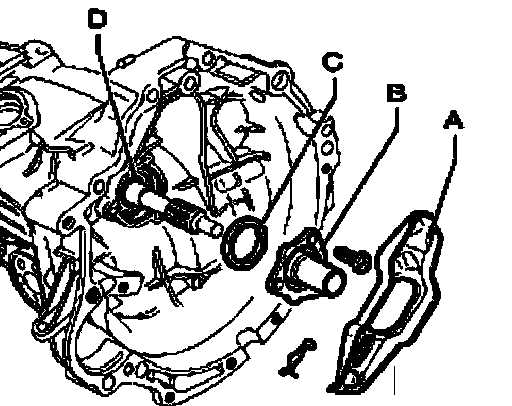 D
C
B
A