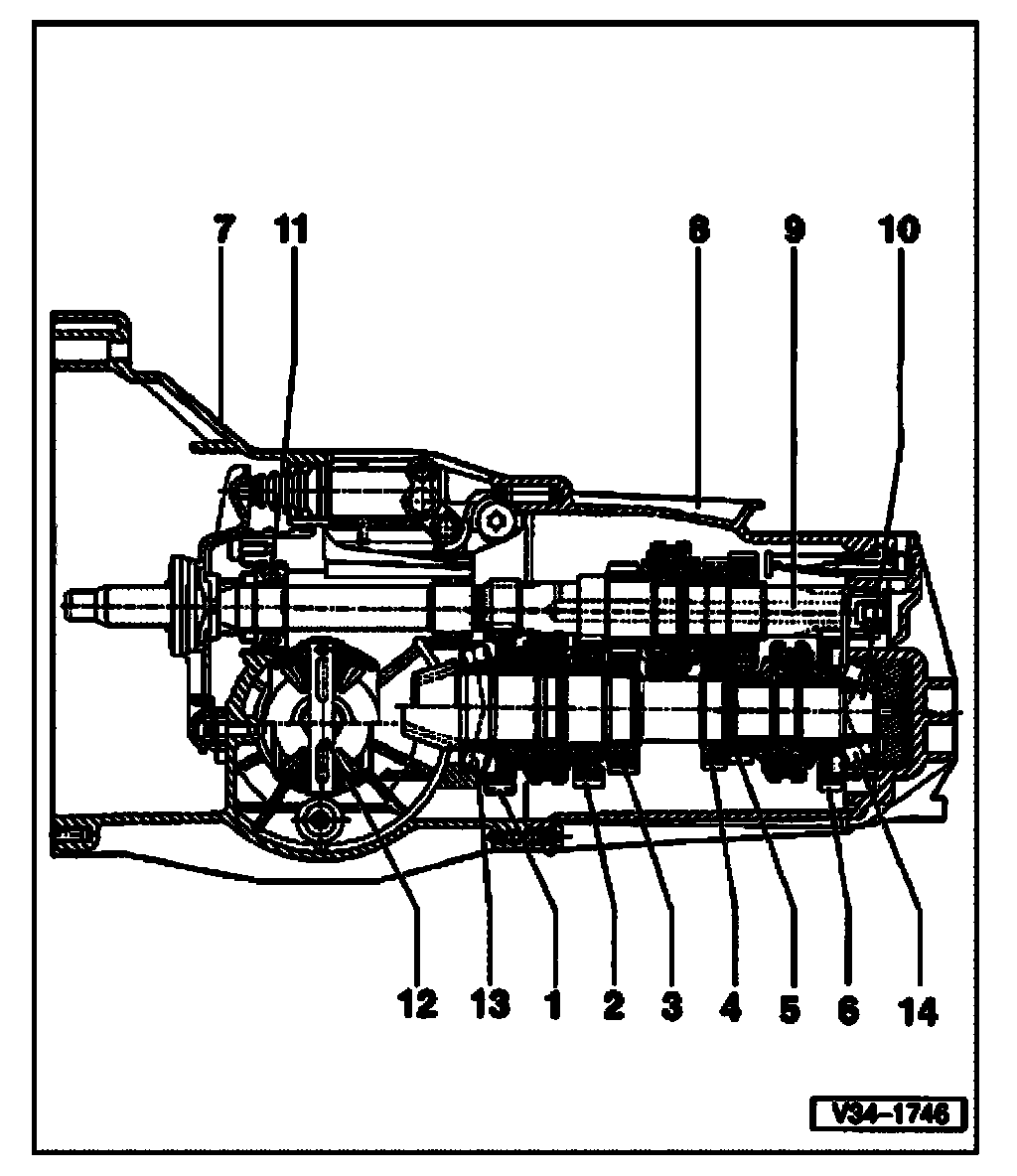 7 11 8 9 10

12 13 1 2 3 4 5 6 14

V34-1746