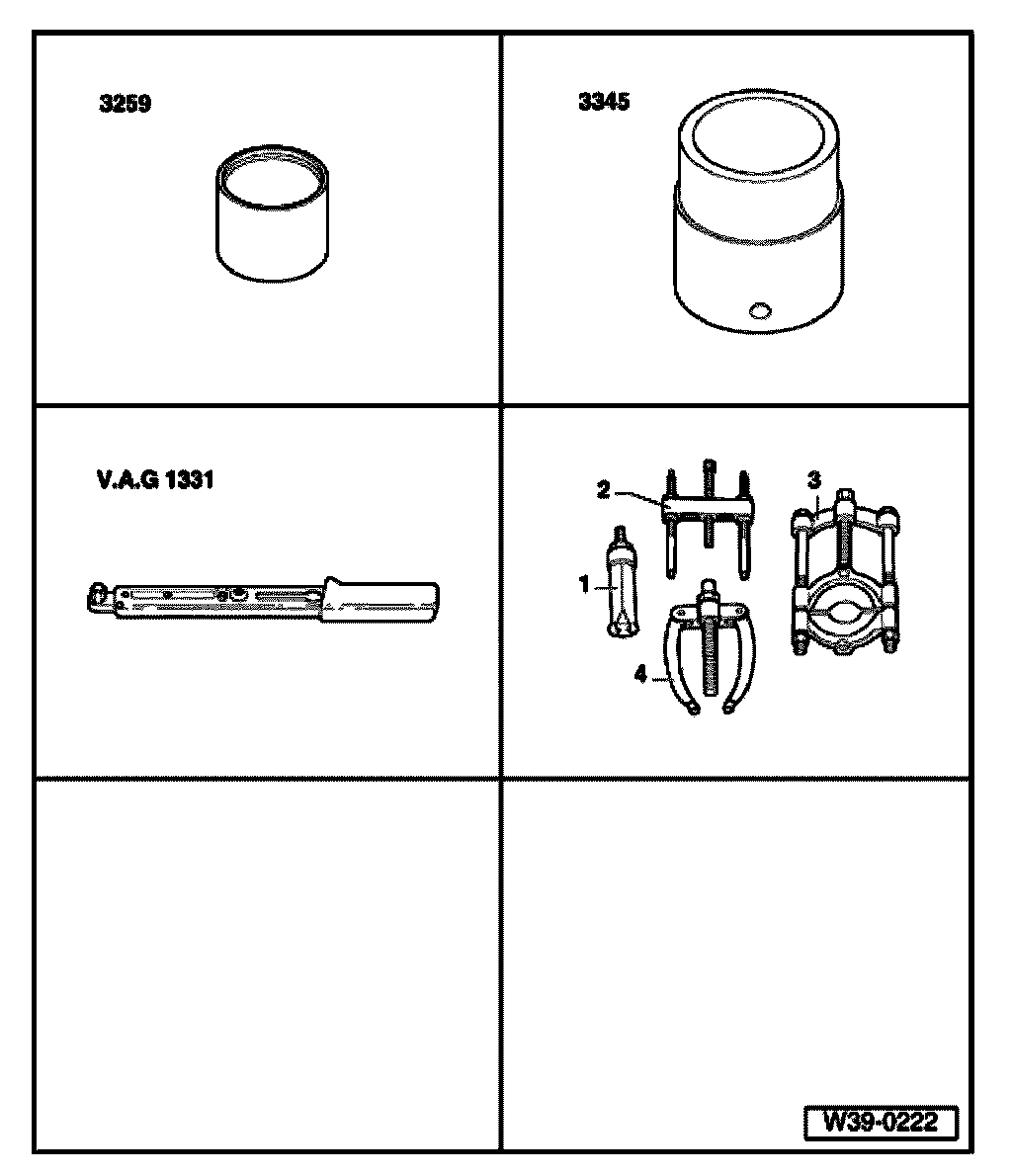 3259

3345

V.A.G 1331

2

3

1

4

W39-0222