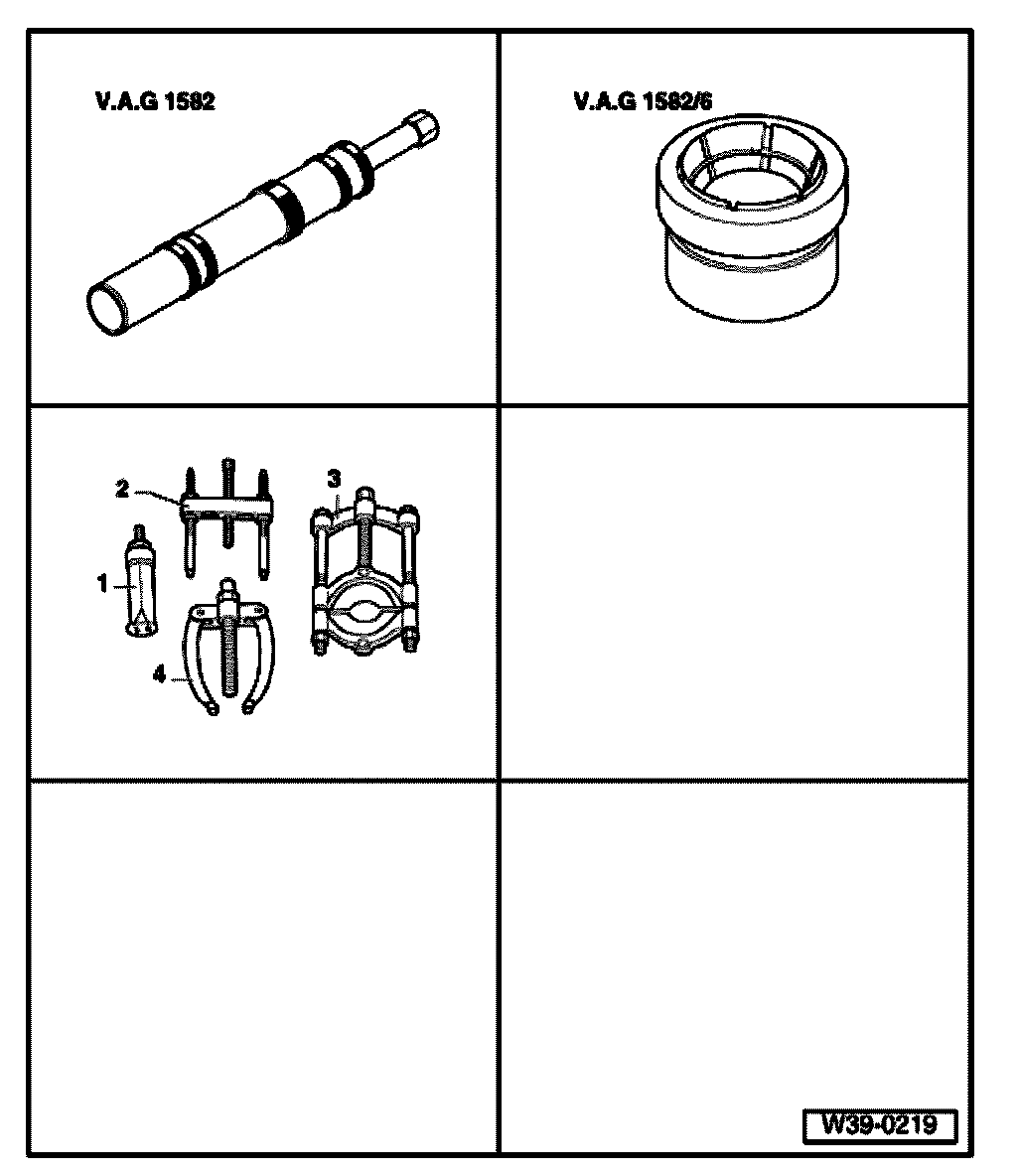 V.A.G 1582

V.A.G 1582/6

2

3

1

4

W39-0219