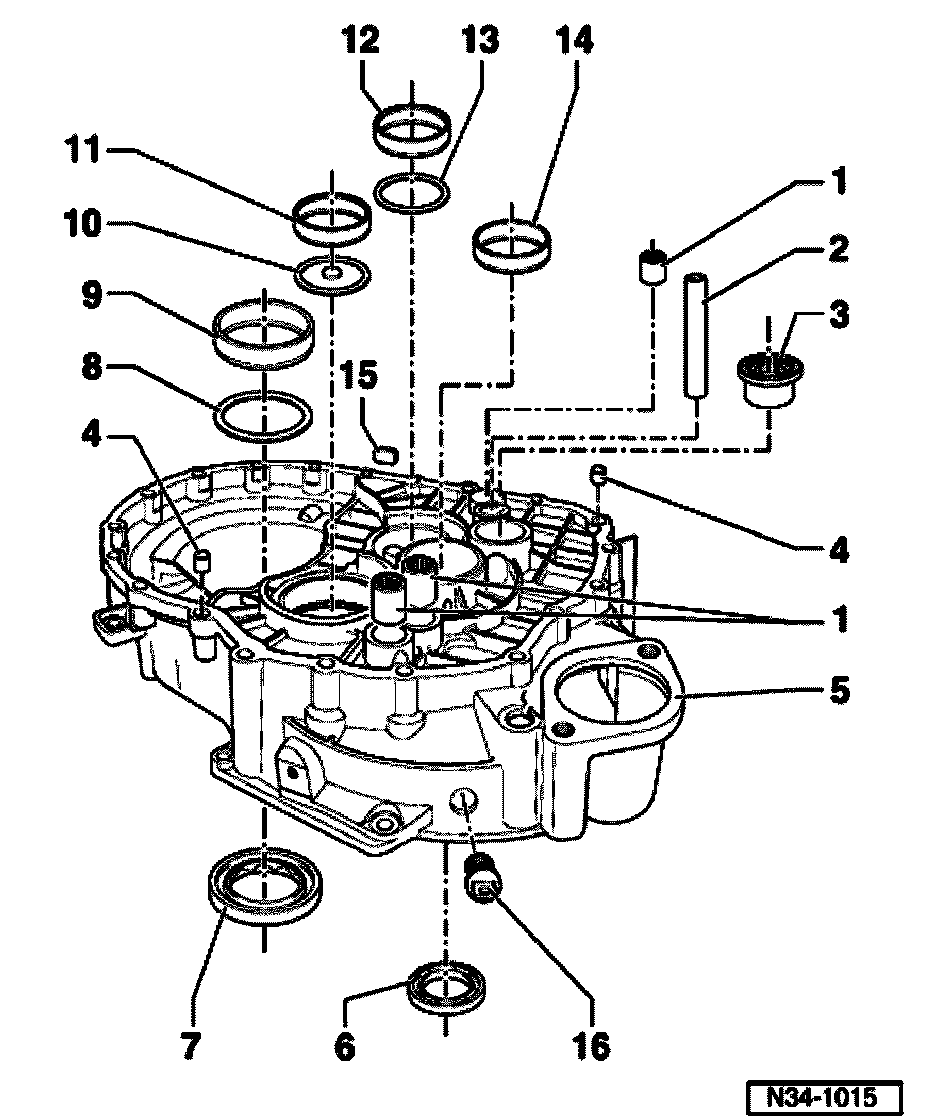 12
13
14
11
10
9
8
15
4
1
2
3
4
1
5
7
6
16
N34-1015