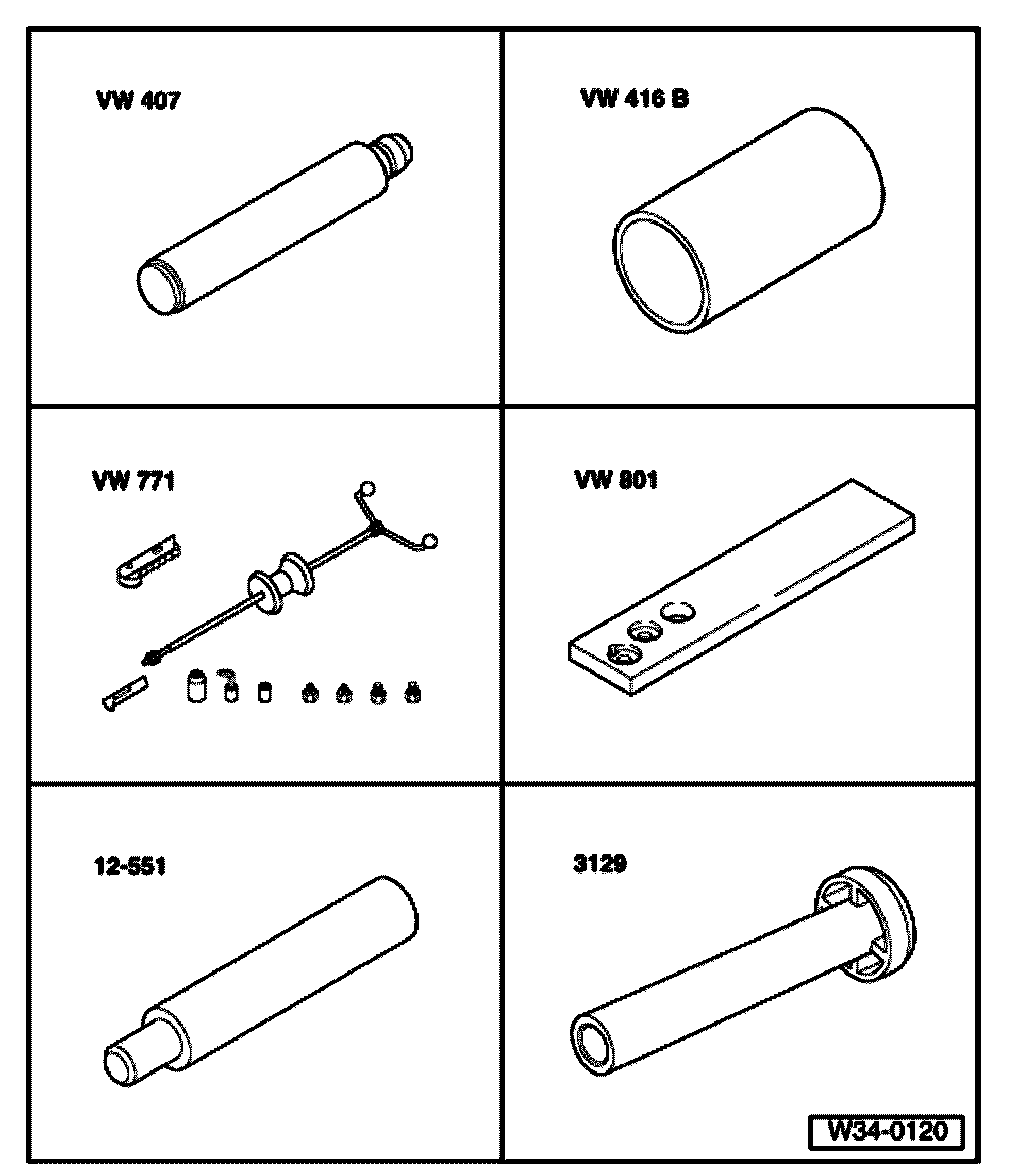 VW 407

VW 416 B

VW 771

VW 801

12-551

3129

W34-0120