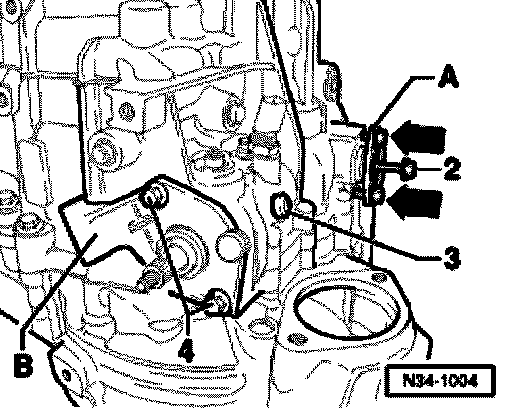 A
2
3
4
B
N34-1004