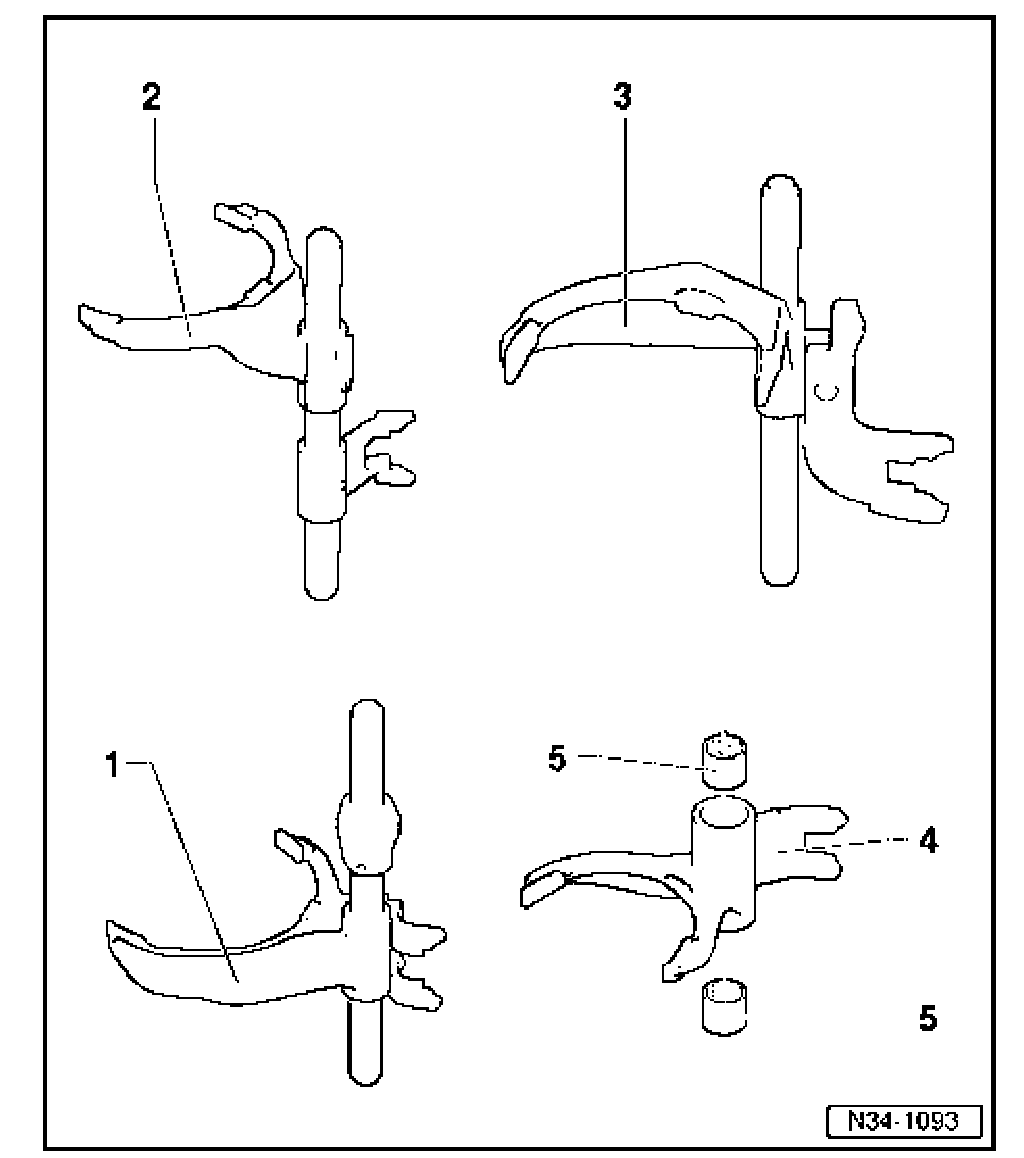 2
3
1
5
4
5
N34-1093