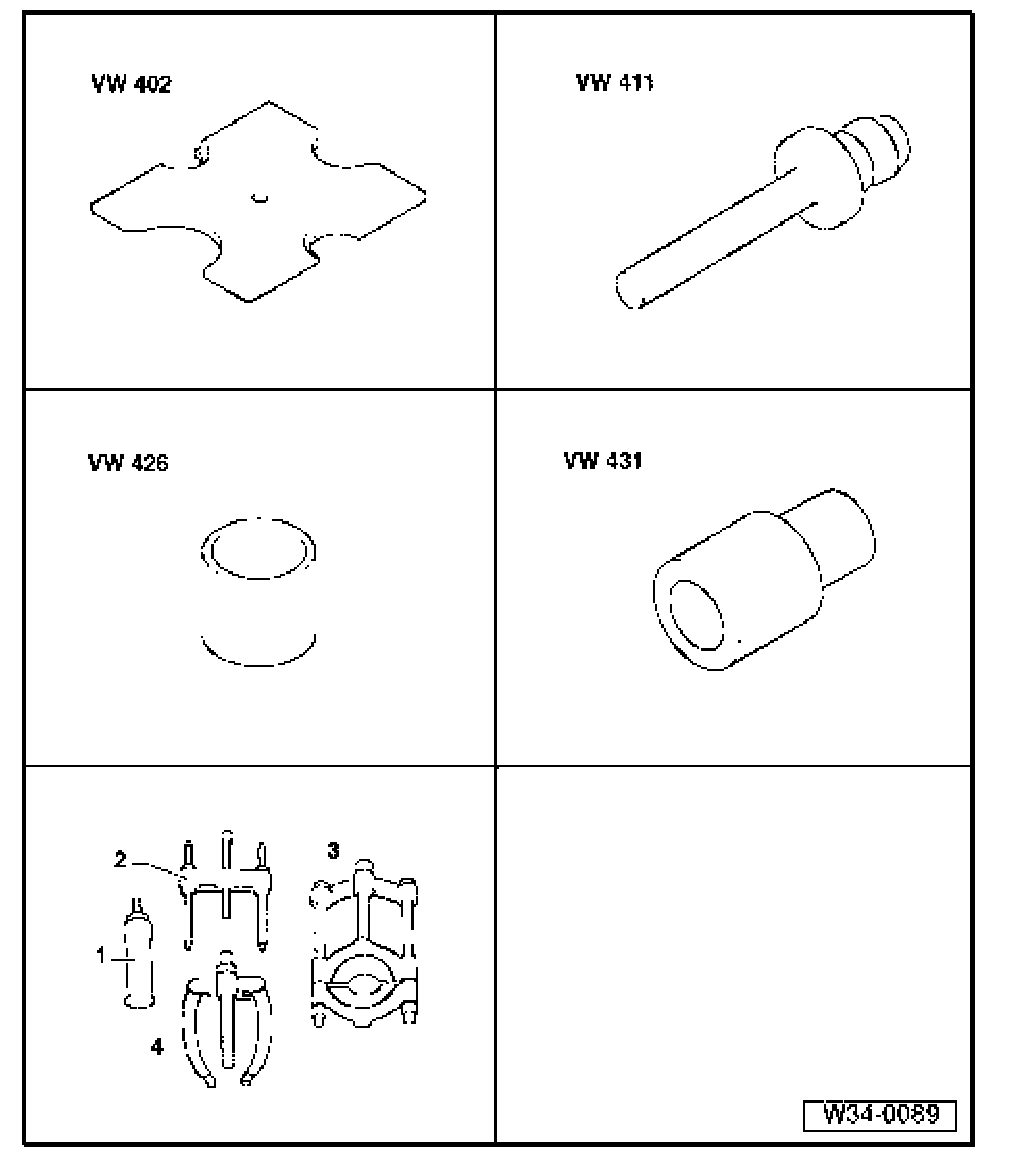 VW 402

VW 411

VW 426

VW 431

2

3

1

4

W34-0089