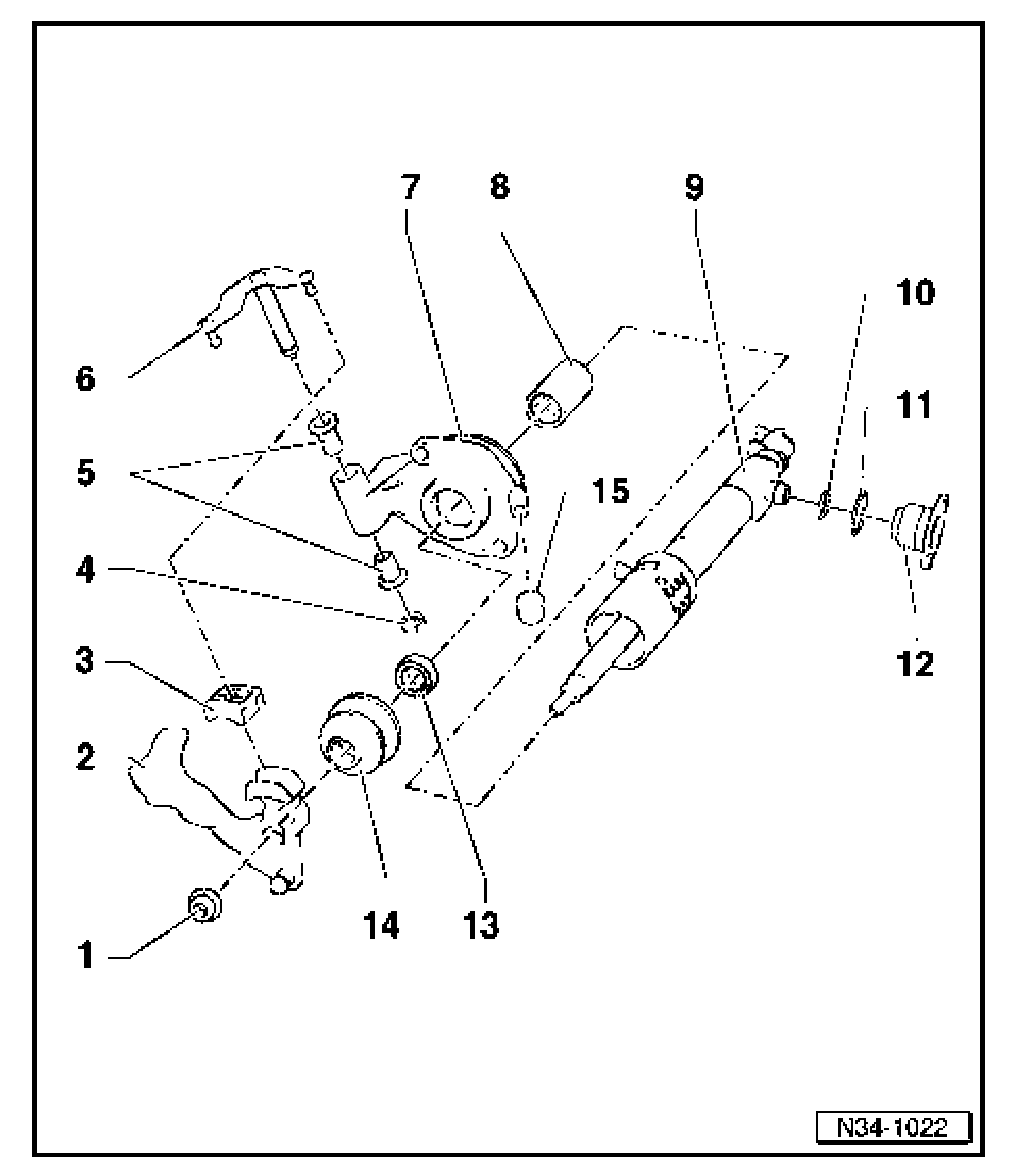 7
8
9
10
6
11
5
15
4
12
3
2
14
13
1
N34-1022