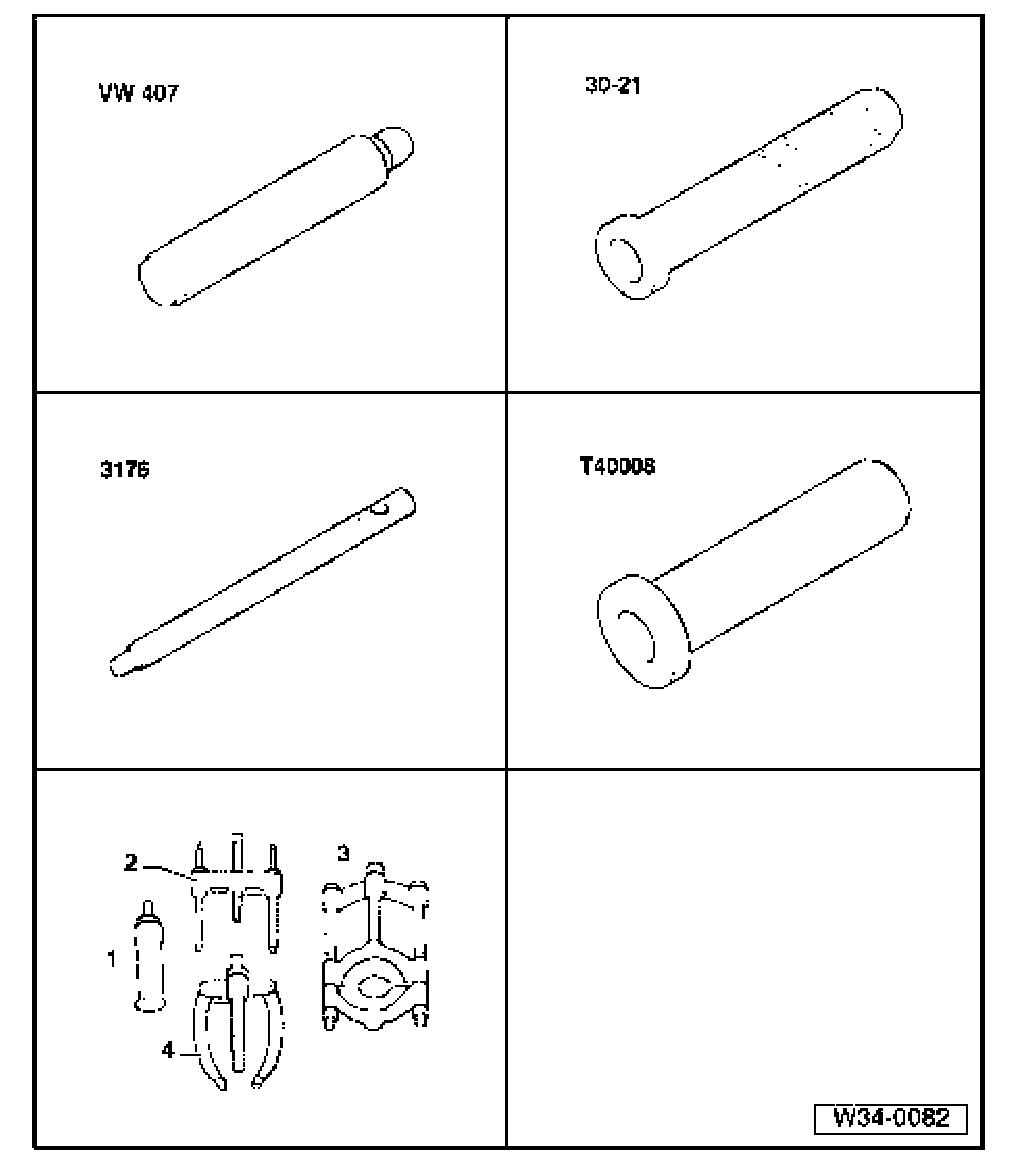 VW 407

30-21

3176

T40008

2

3

1

4

W34-0082