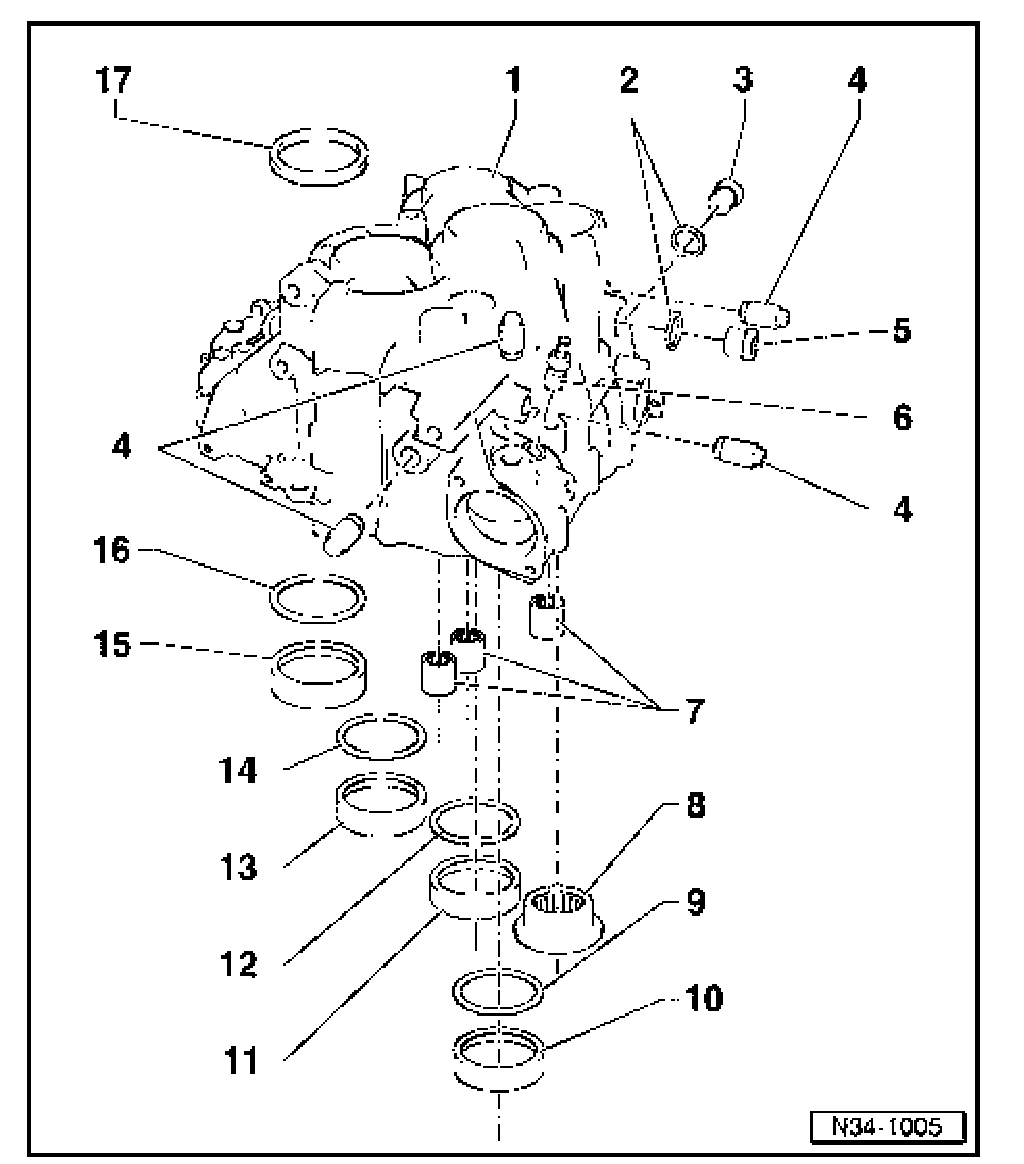 17
1
2
3
4
5
6
4
4
16
15
7
14
13
8
12
9
11
10
N34-1005