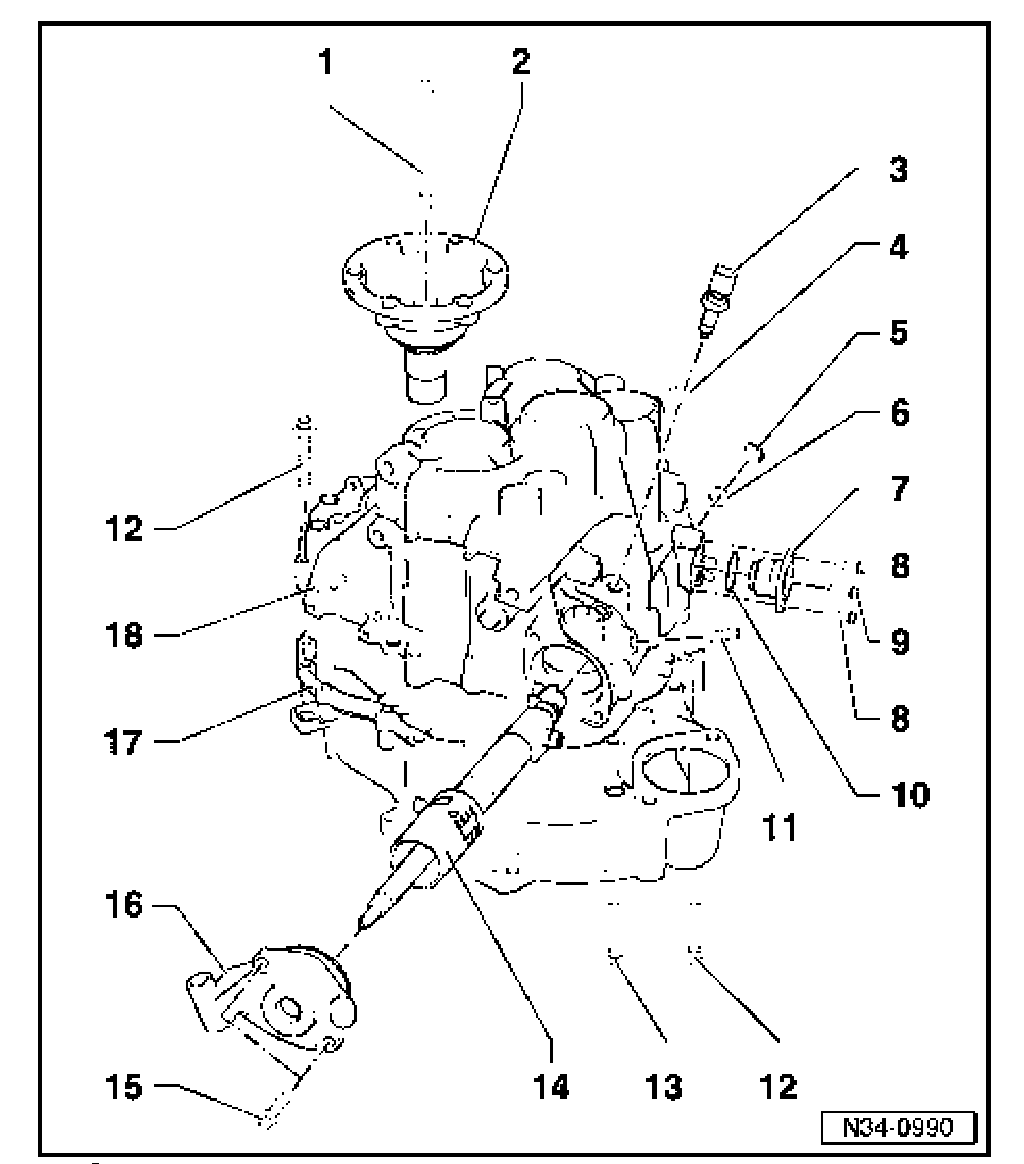 1
2
3
4
5
6
7
8
9
8
10
11
12
18
17
16
15
14
13
12
N34-0990