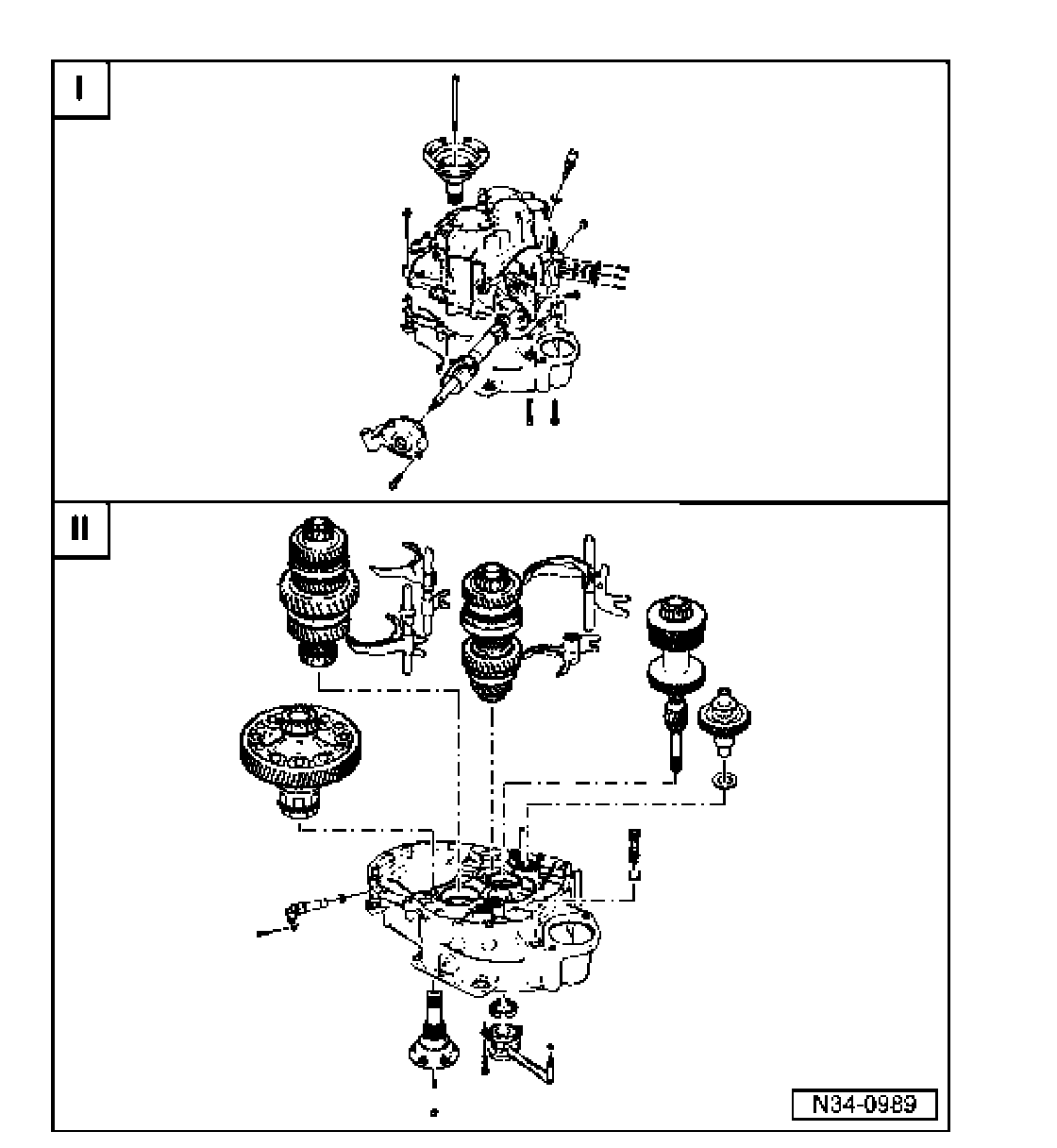 I

II

N34-0989