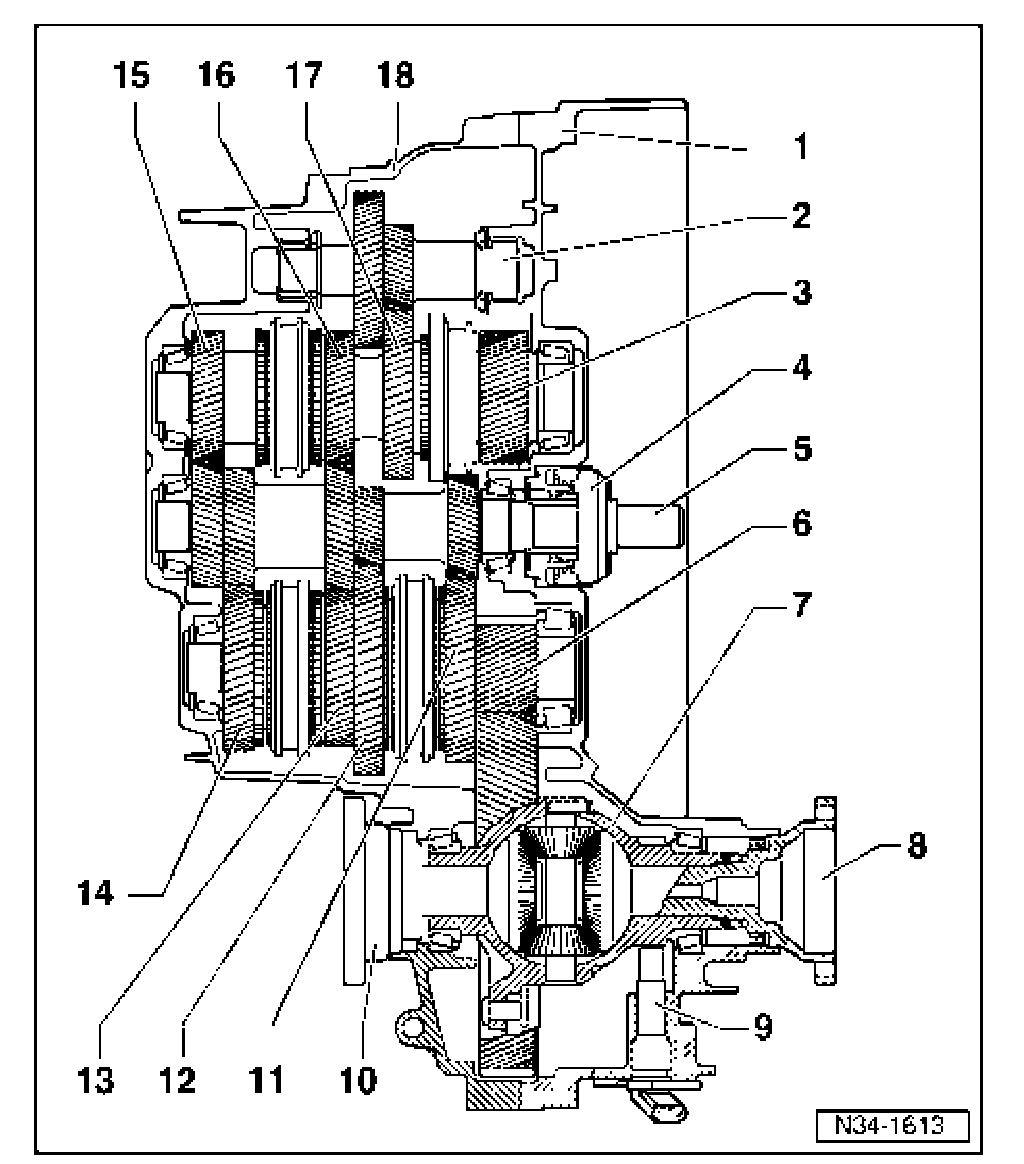 15 16 17 18

1
2
3
4
5
6
7
8
9

14

13 12 11 10

N34-1613