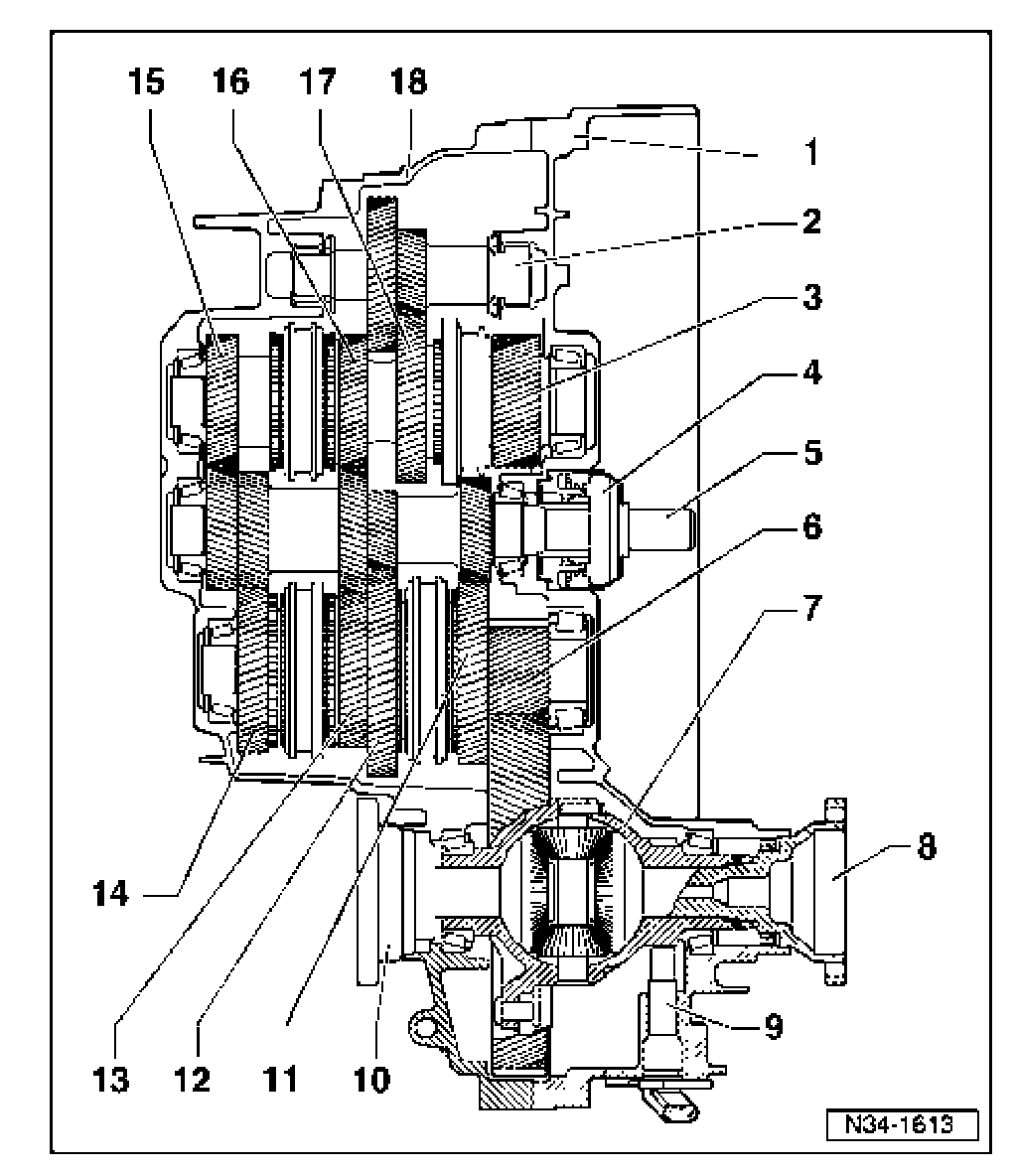 15 16 17 18

1
2
3
4
5
6
7
8
9

14

13 12 11 10

N34-1613