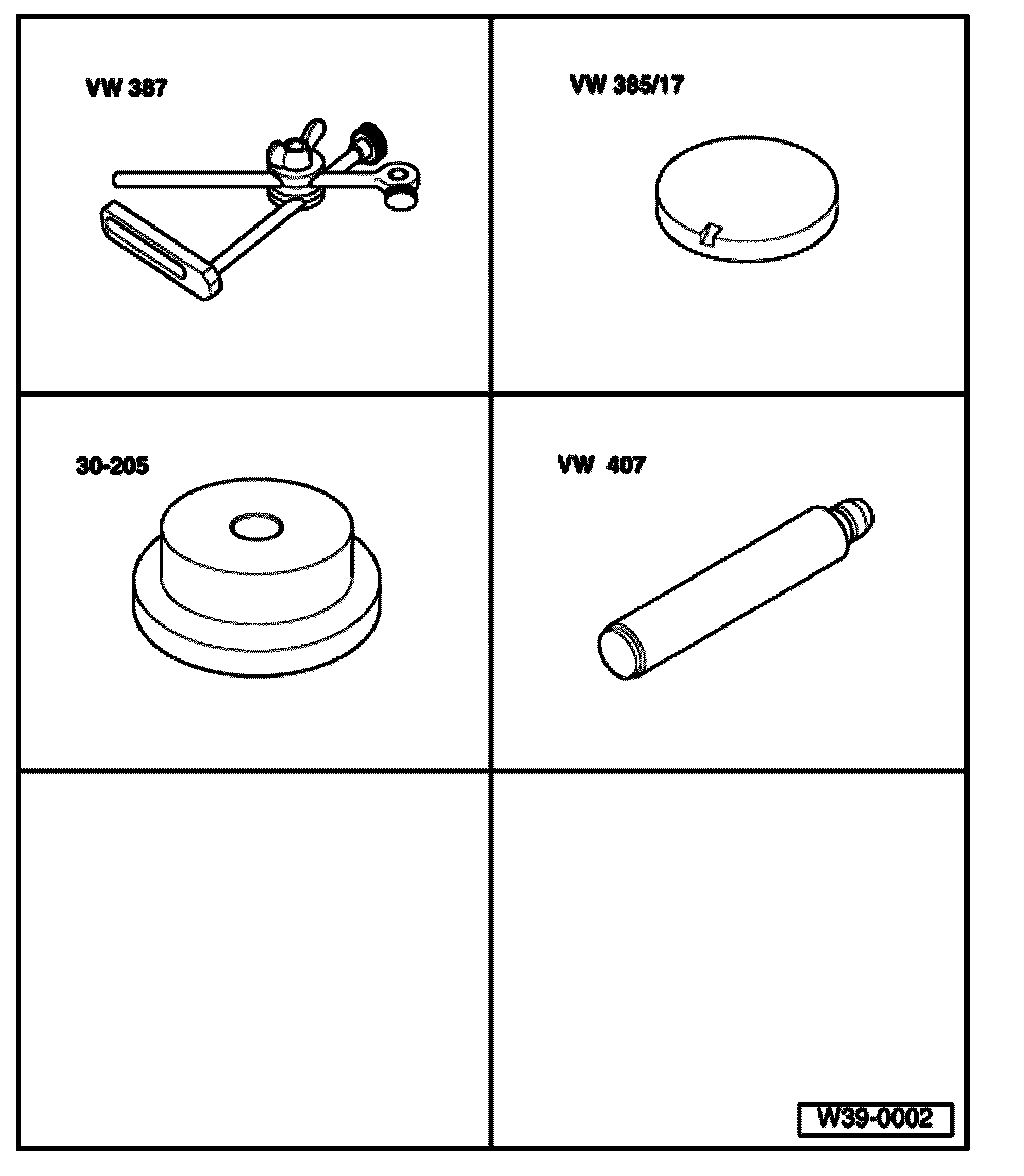 VW 387

VW 385/17

30-205

VW 407

W39-0002