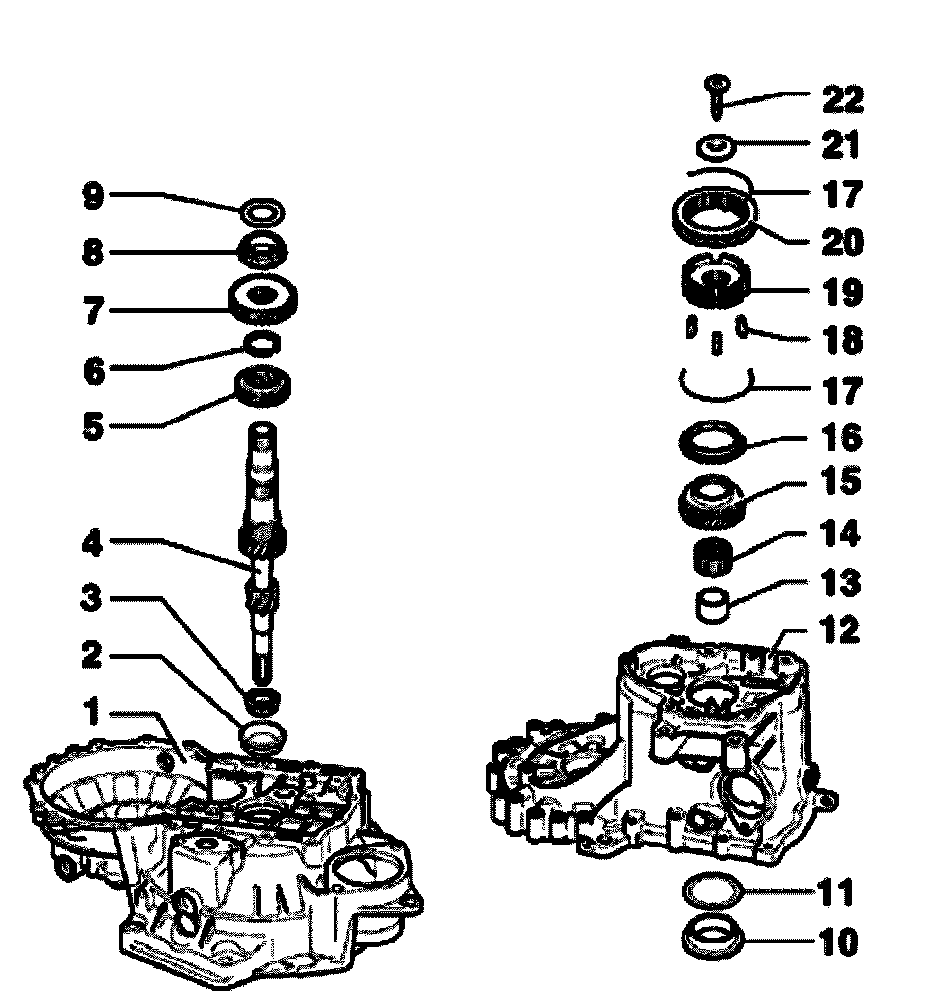 9
8
7
6
5
4
3
2
1
22
21
17
20
19
18
17
16
15
14
13
12
11
10