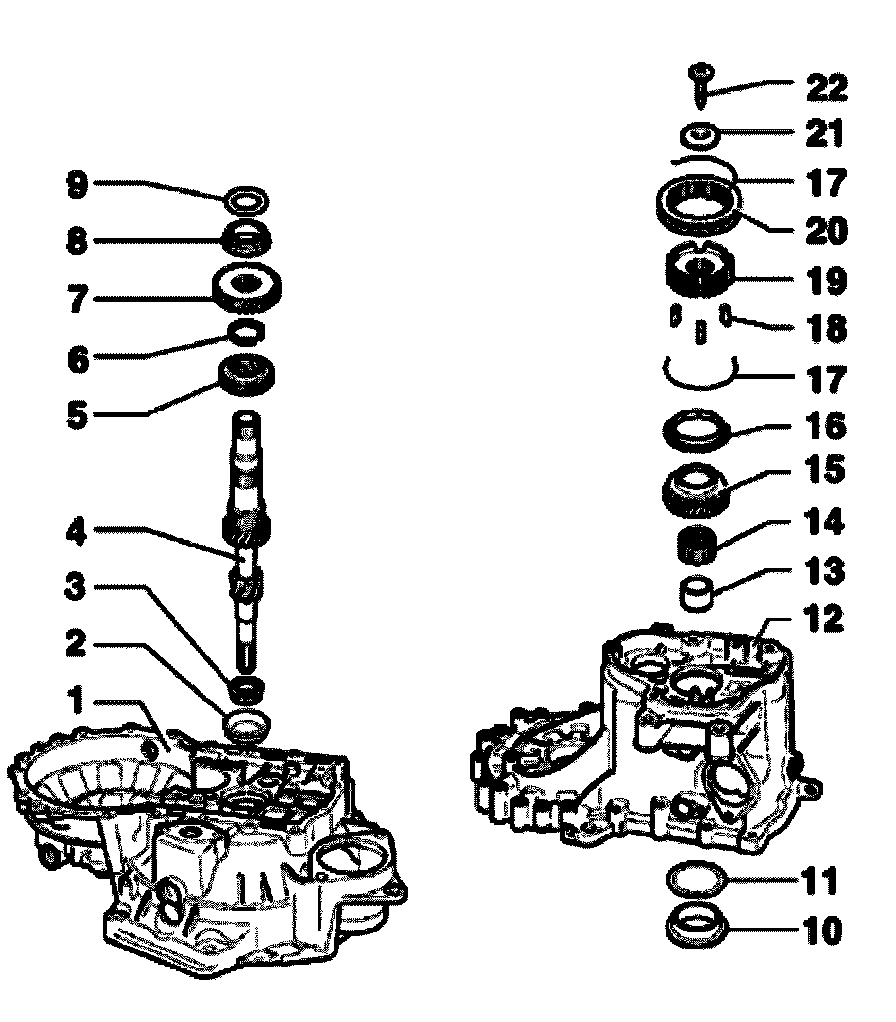 9
8
7
6
5
4
3
2
1
22
21
17
20
19
18
17
16
15
14
13
12
11
10