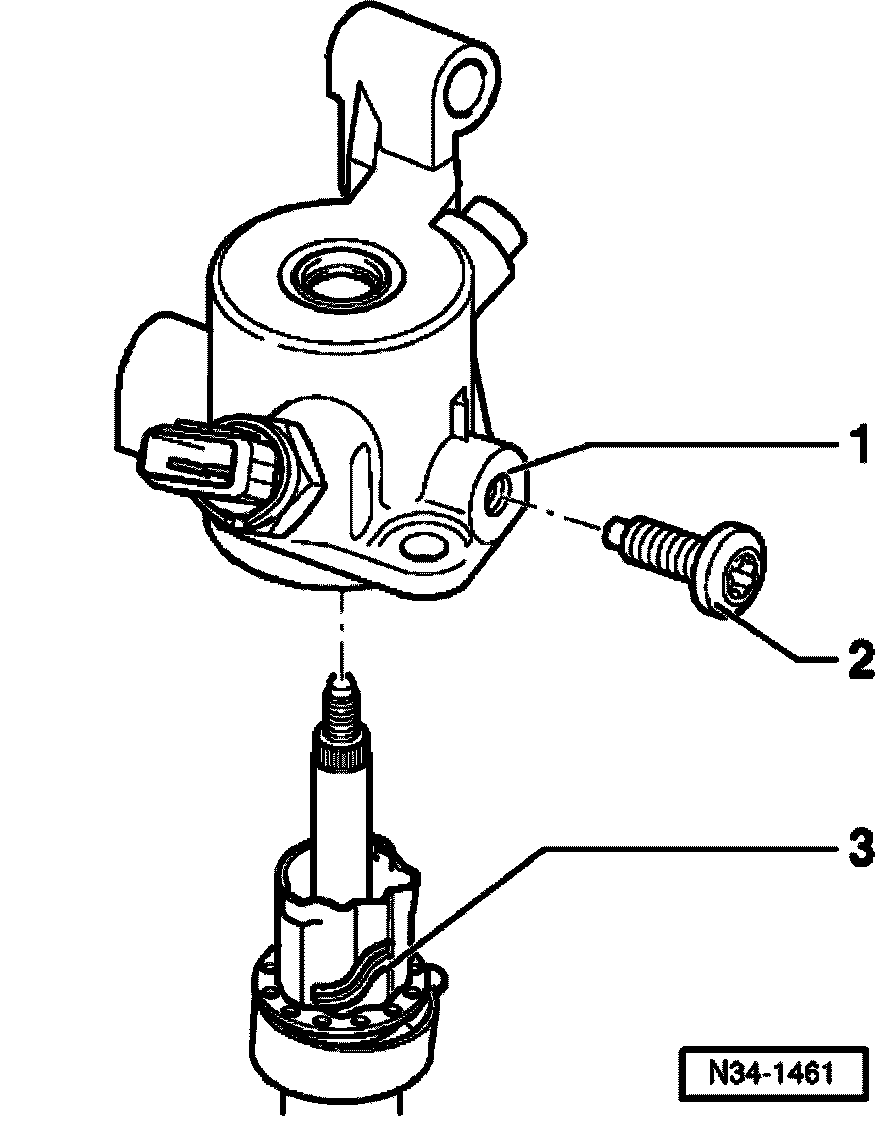 1
2
3
N34-1461