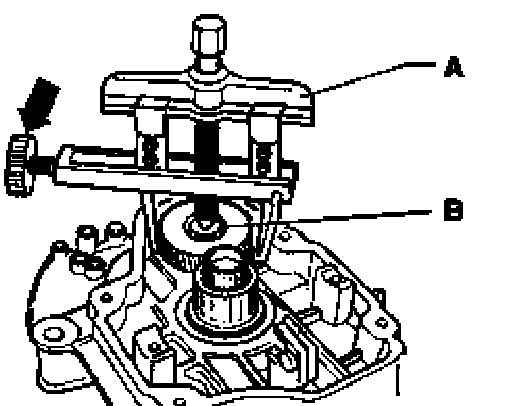 A

B