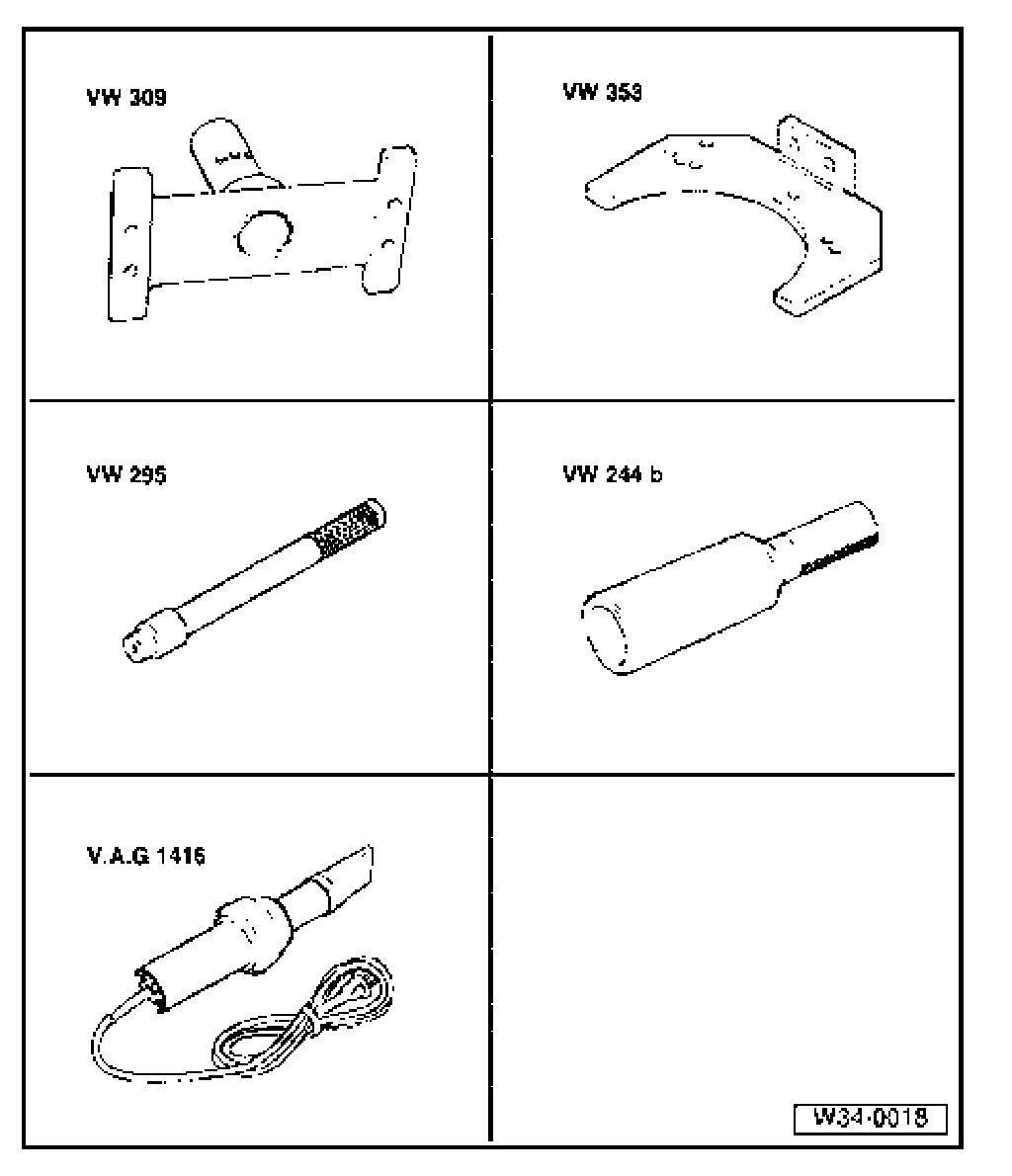 VW 309

VW 353

VW 295

VW 244 b

V.A.G 1416

W34-0018