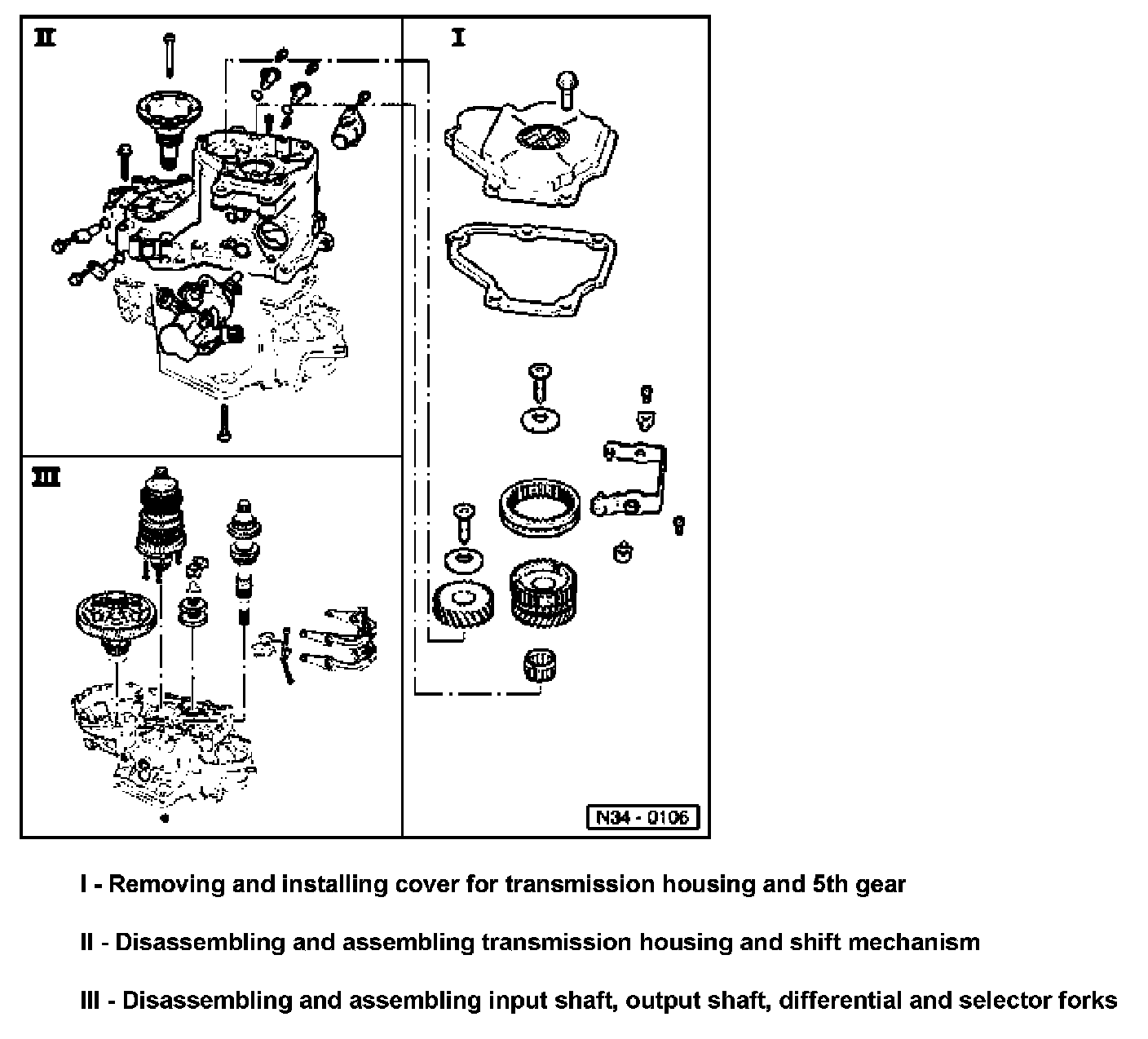 II

I

III

N34 - 0106

I - Removing and installing cover for transmission housing and 5th gear

II - Disassembling and assembling transmission housing and shift mechanism

III - Disassembling and assembling input shaft, output shaft, differential and selector forks