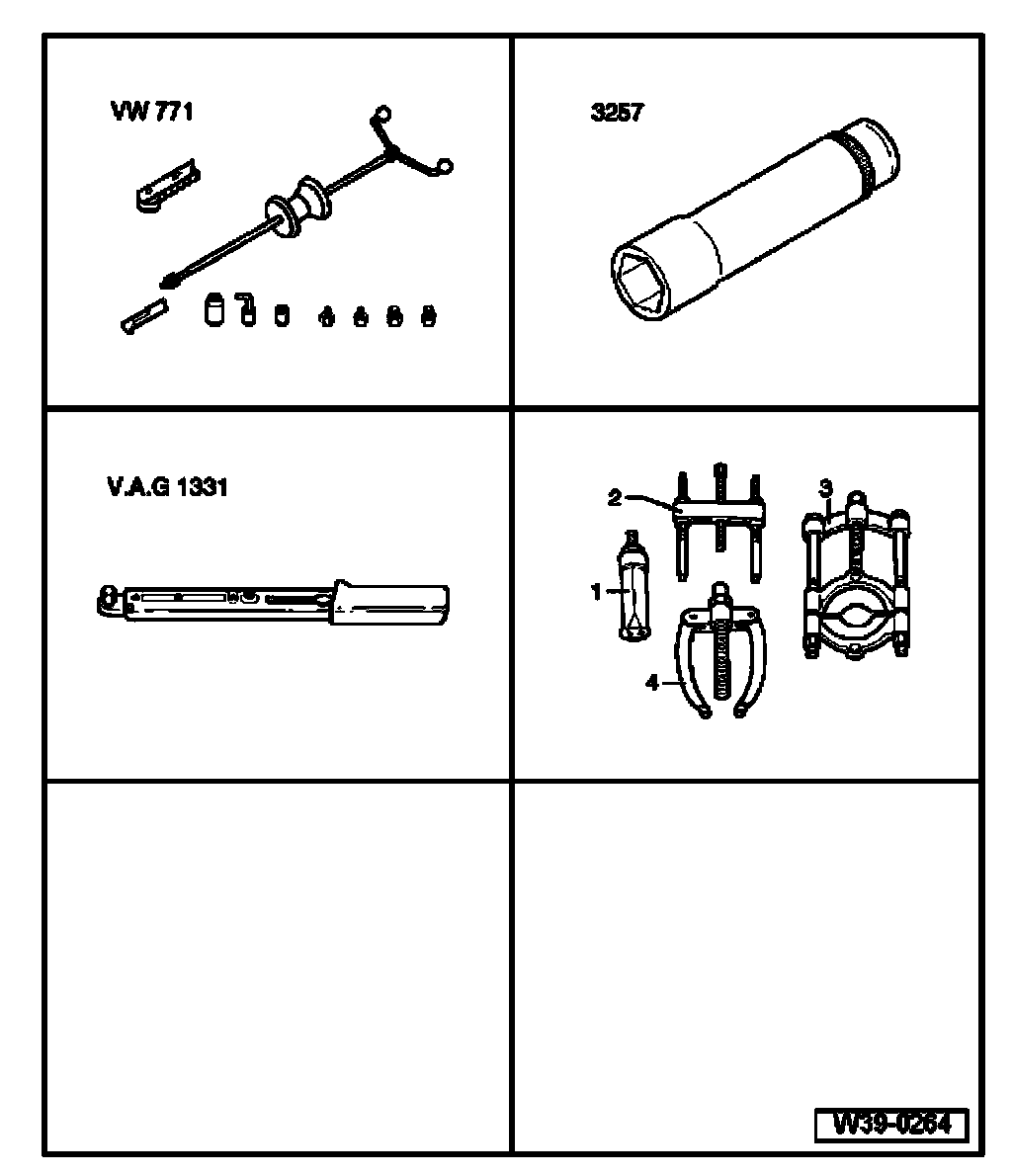 VW 771

3257

V.A.G 1331

2
3
1
4

W39-0264