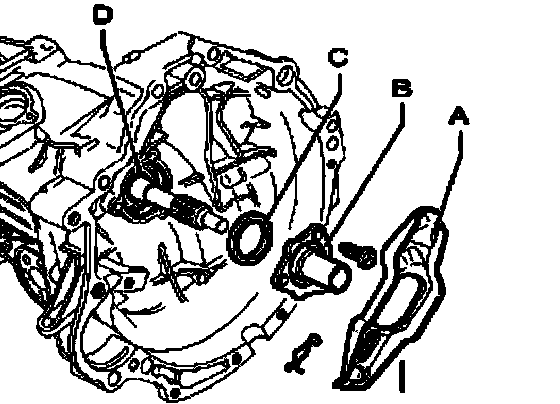 D
C
B
A