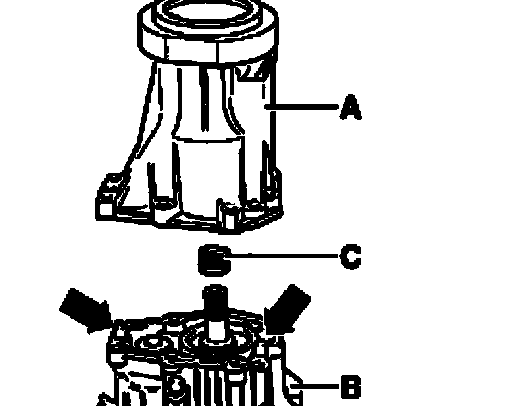 A

C

B