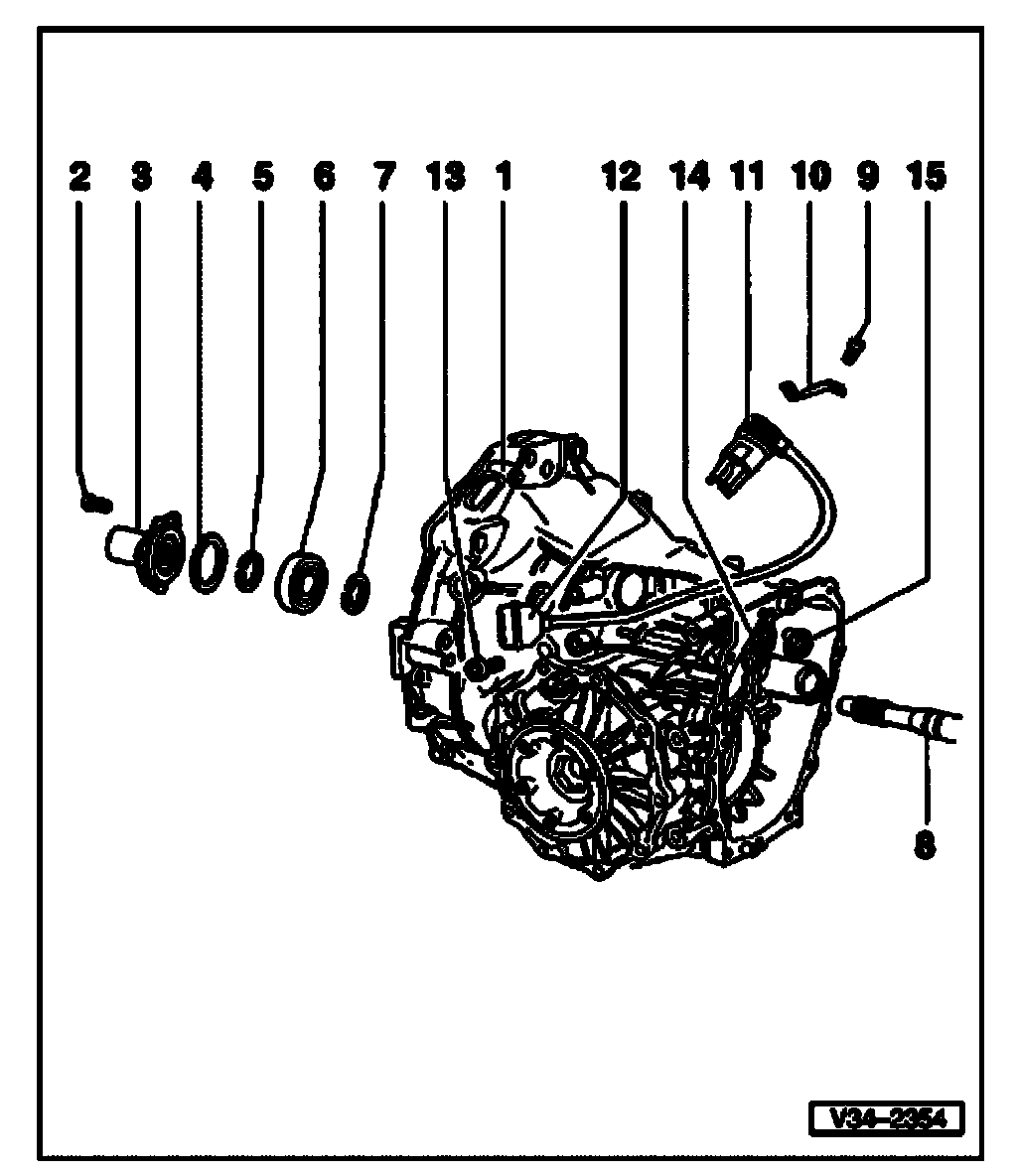 2 3 4 5 6 7 13 1 12 14 11 10 9 15

8

V34-2354