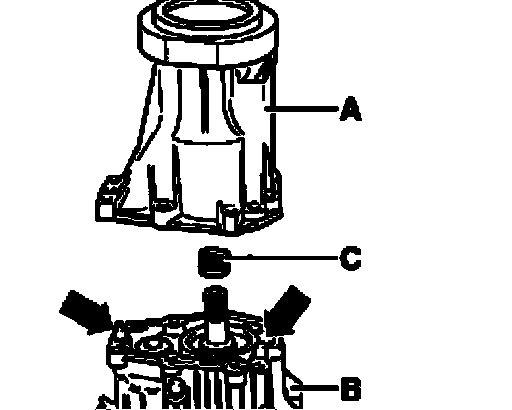 A

C

B