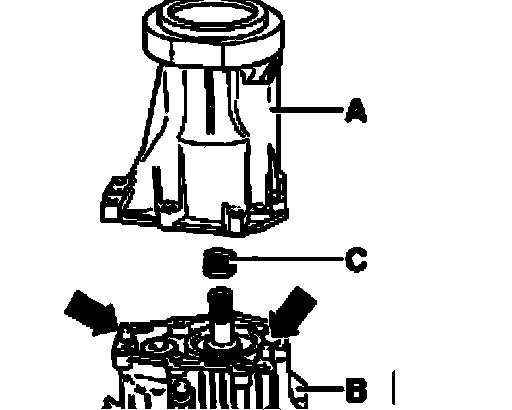 A
C
B