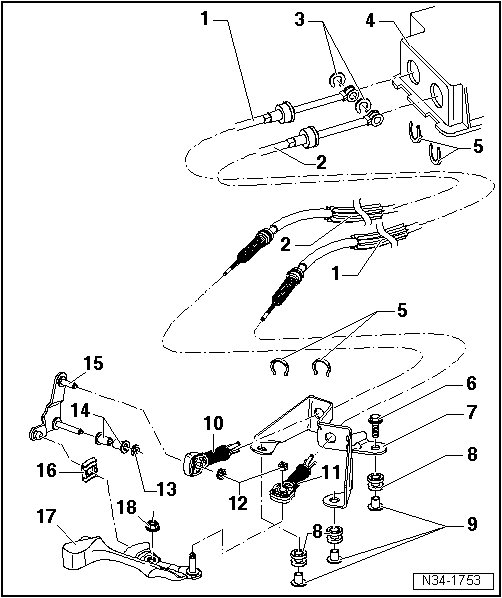 1
3
4
5
2
2
1
5
15
6
14
7
10
8
16
13
12
11
18
17
8
9
N34-1753