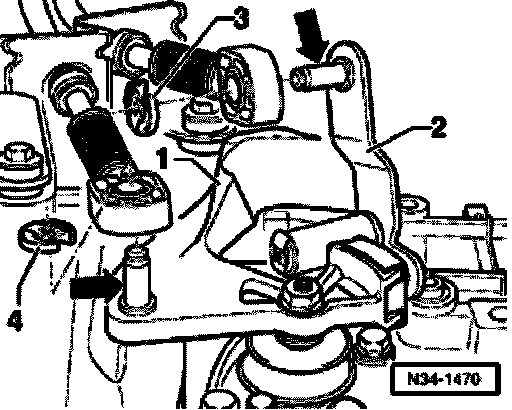 3
2
1
4
N34-1470