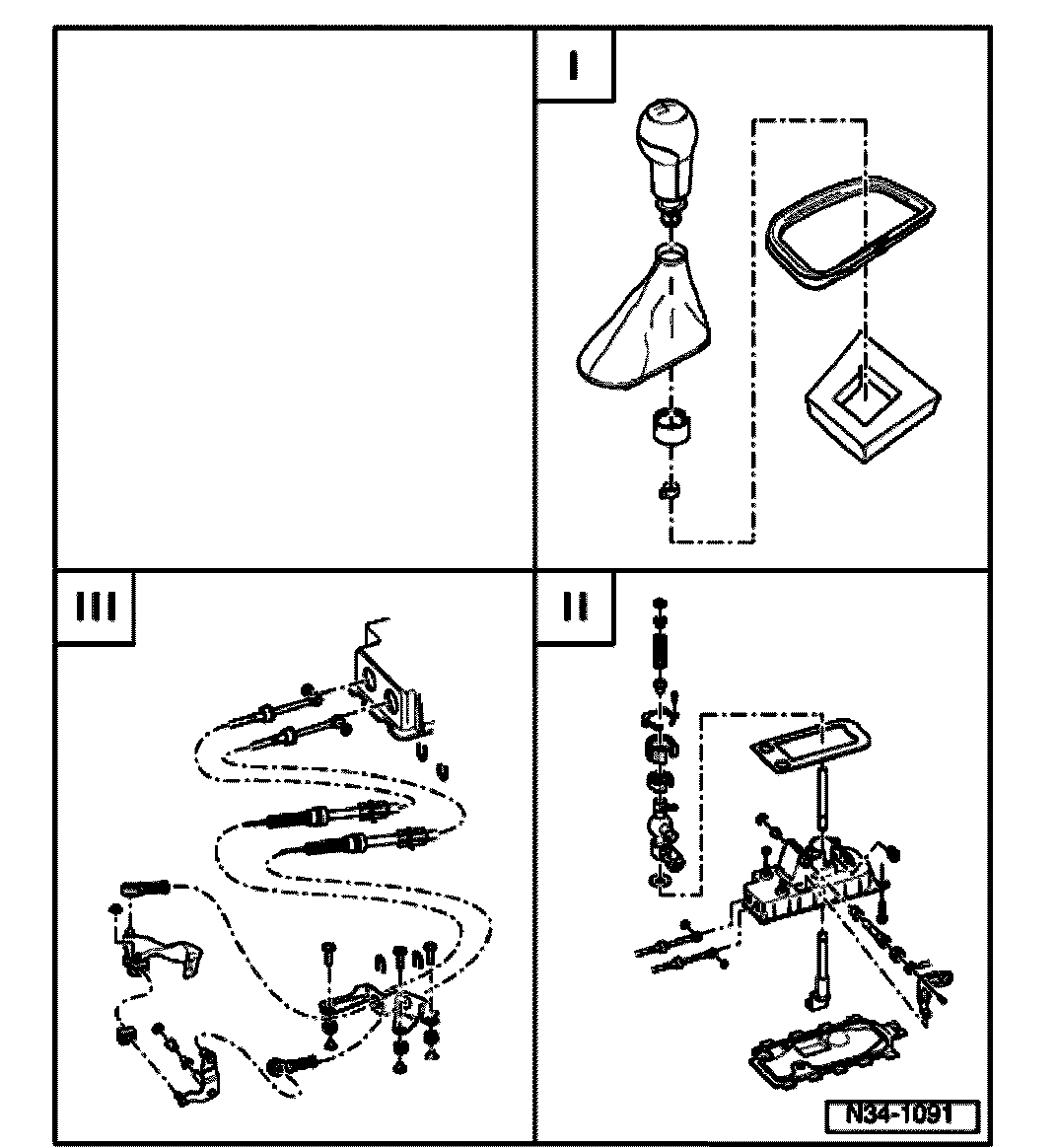 I

III

II

N34-1091