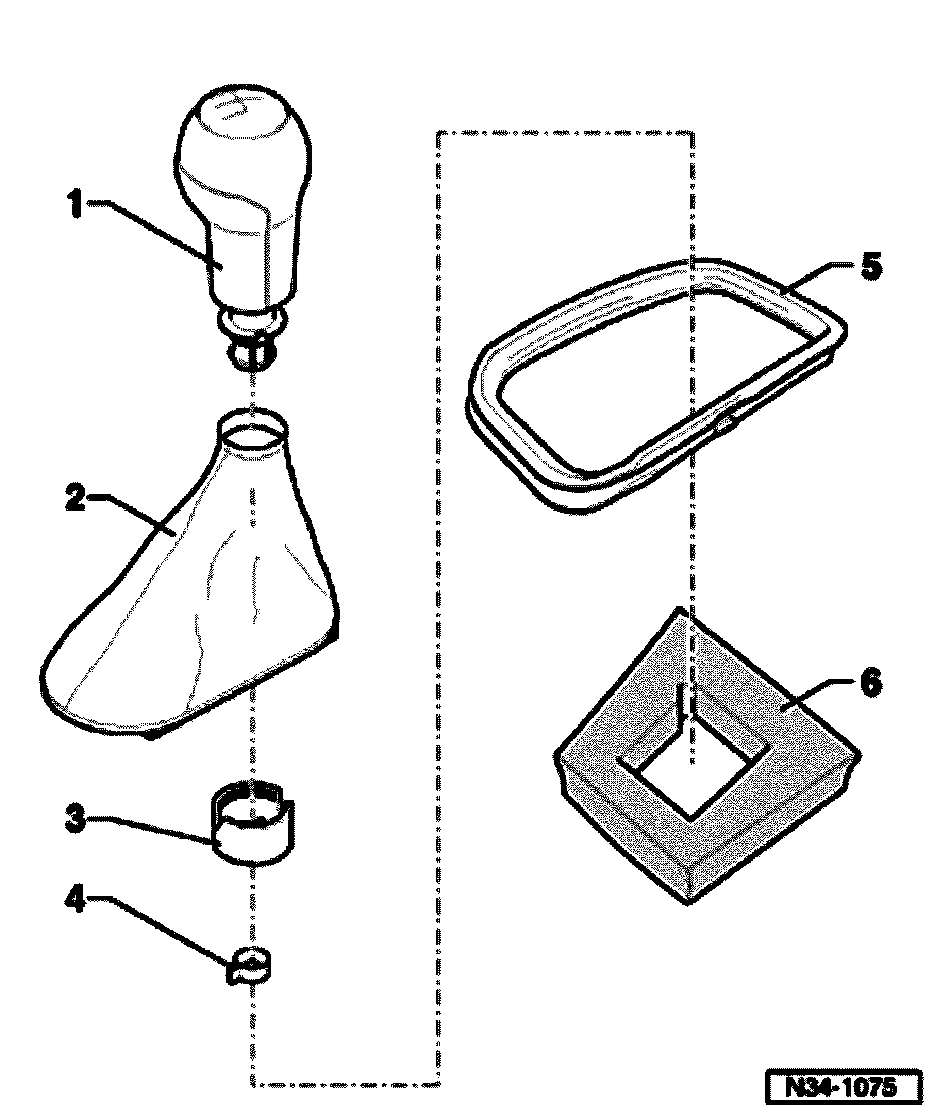 1
2
3
4
5
6
N34-1075