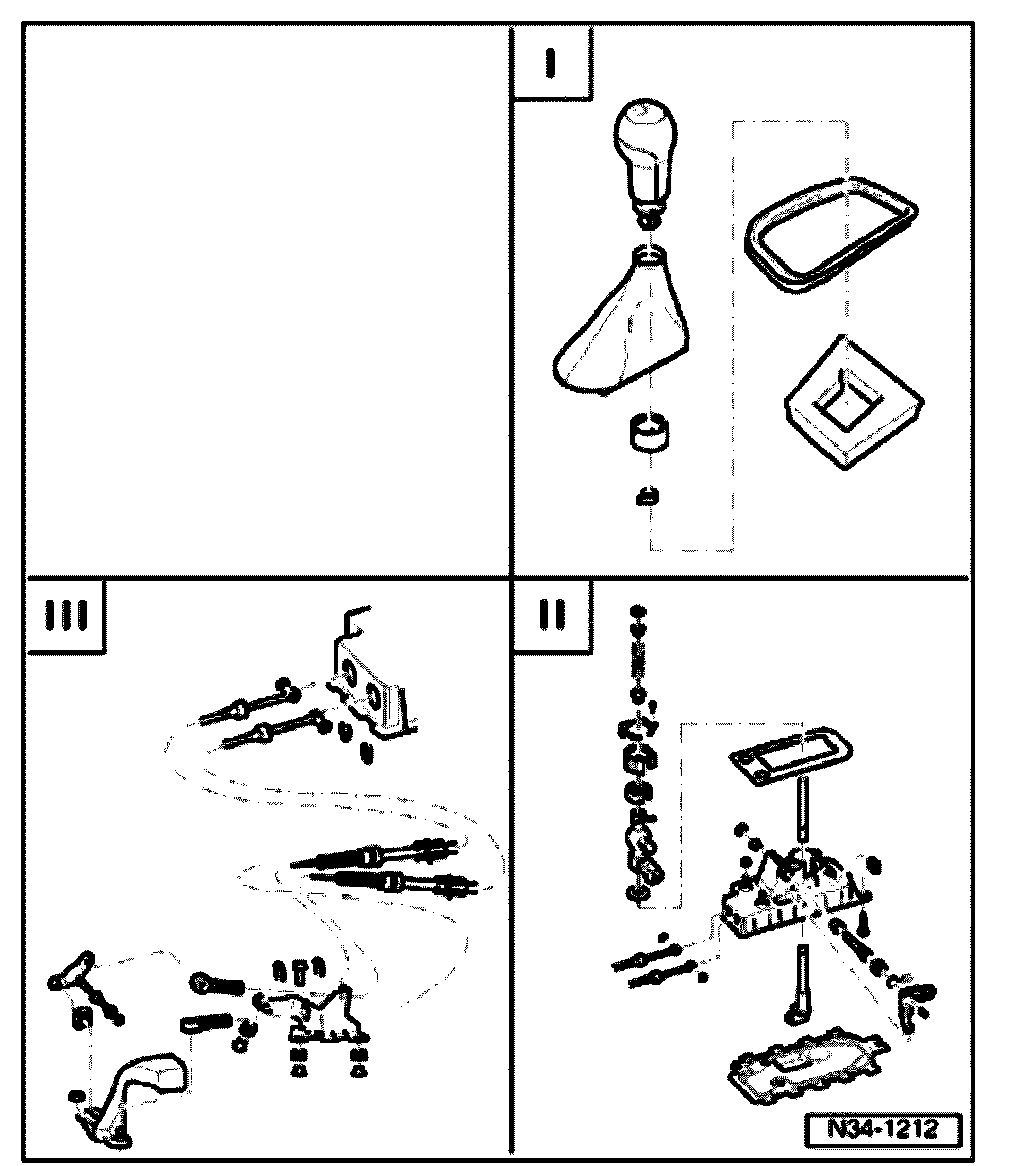 I

III

II

N34-1212