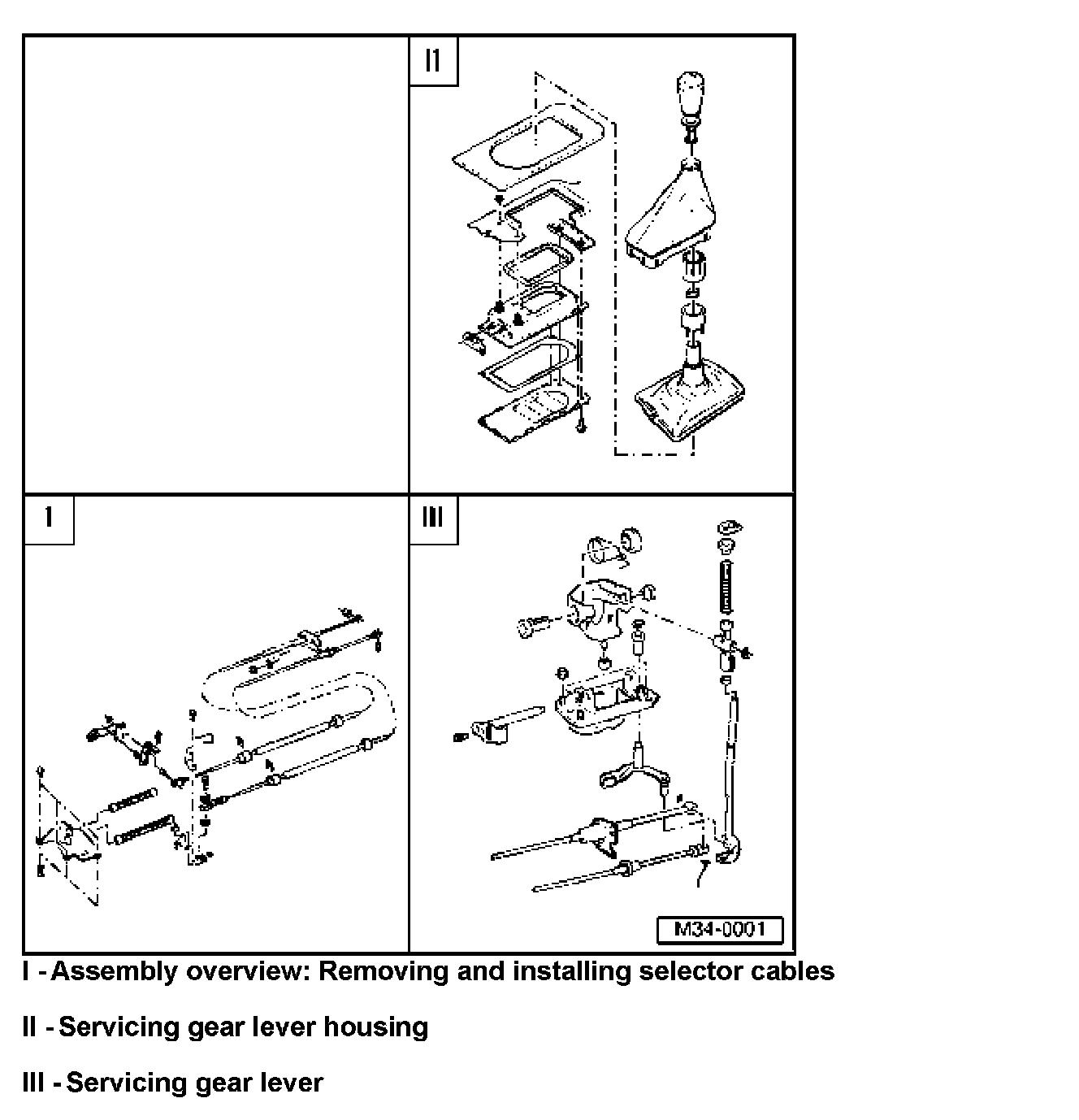 II

I

III

M34-0001

I - Assembly overview: Removing and installing selector cables

II - Servicing gear lever housing

III - Servicing gear lever