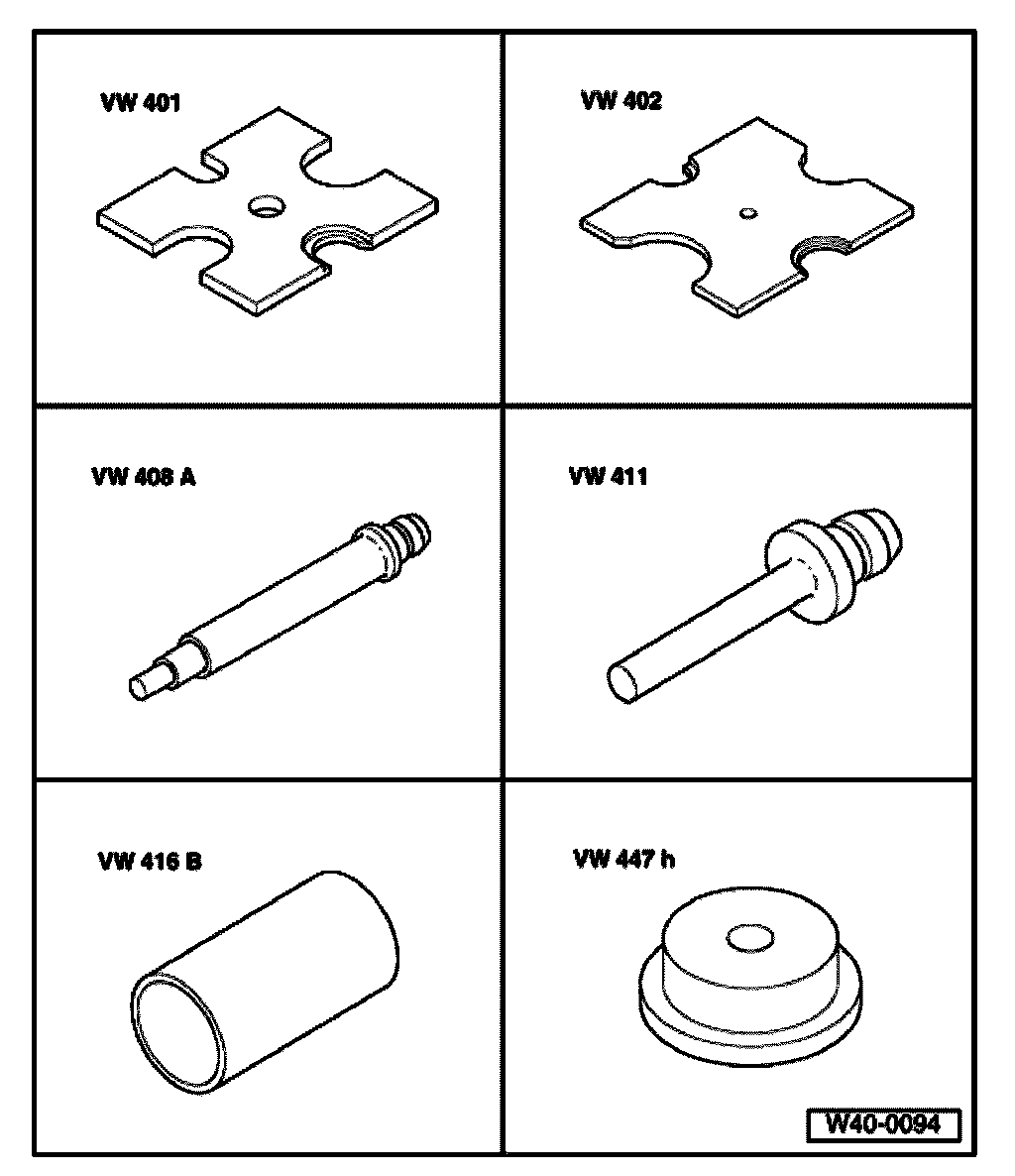 VW 401

VW 402

VW 408 A

VW 411

VW 416 B

VW 447 h

W40-0094