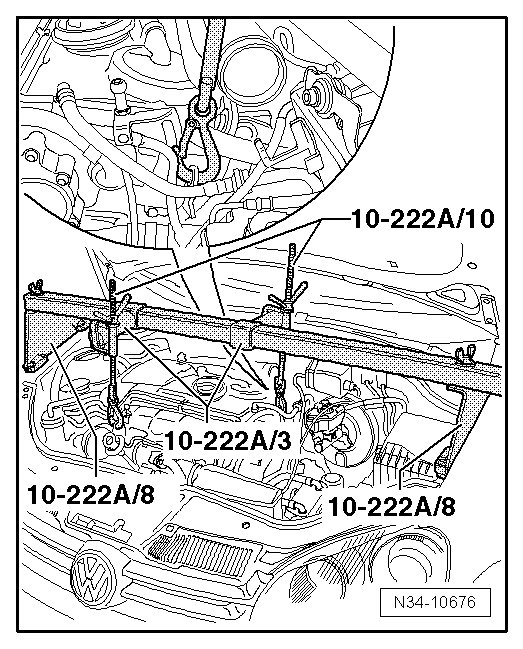 10-222A/10

10-222A/3

10-222A/8

10-222A/8

N34-10676