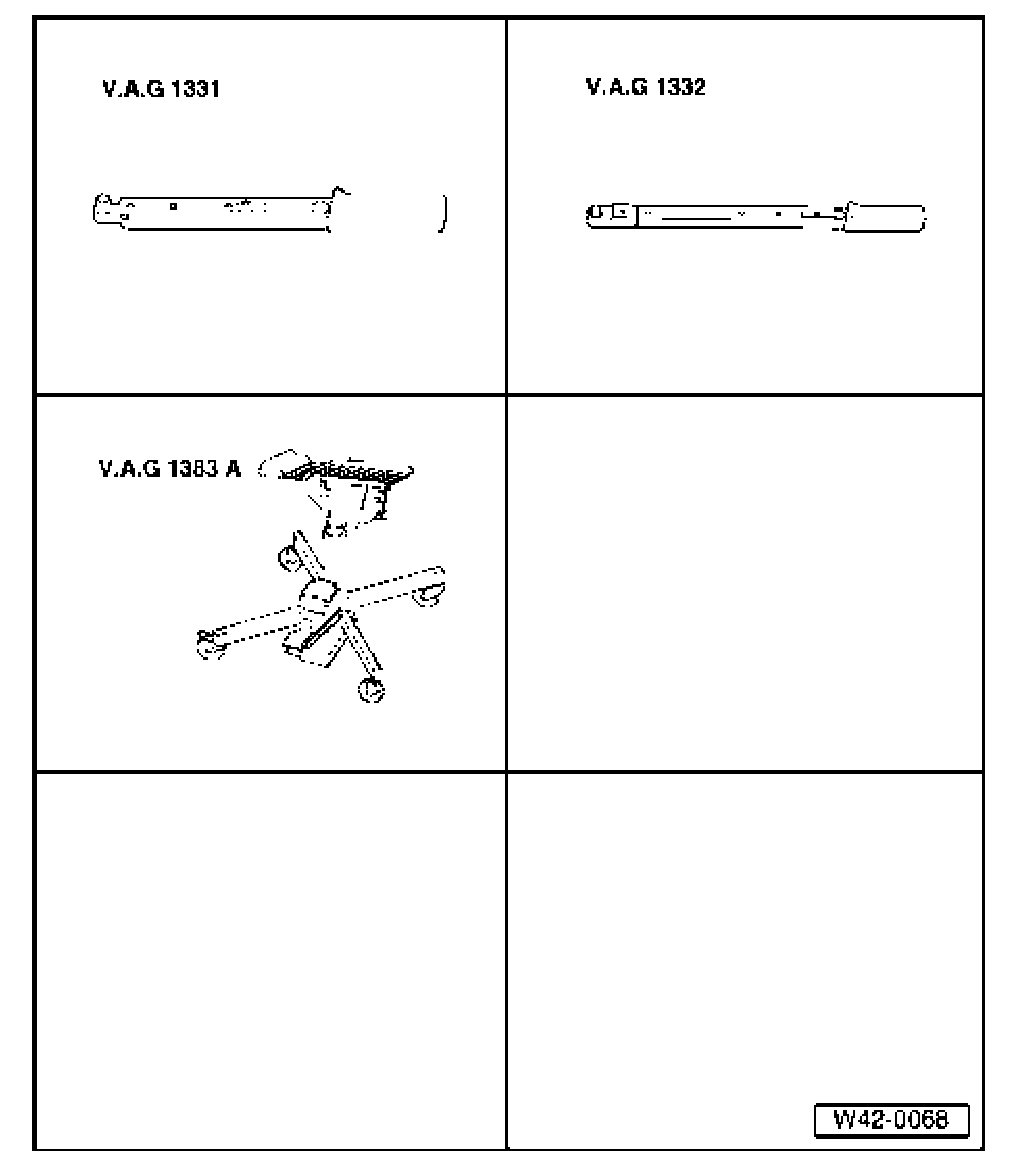 V.A.G 1331

V.A.G 1332

V.A.G 1383 A

W42-0068