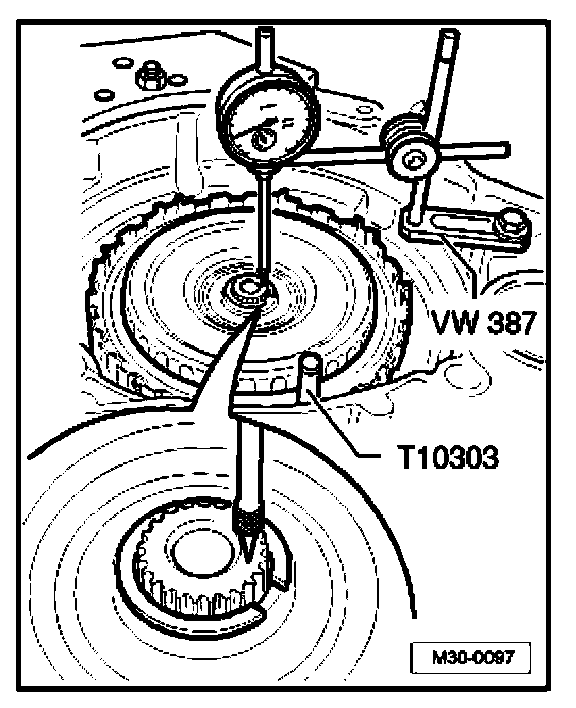 VW 387

T10303

M30-0097