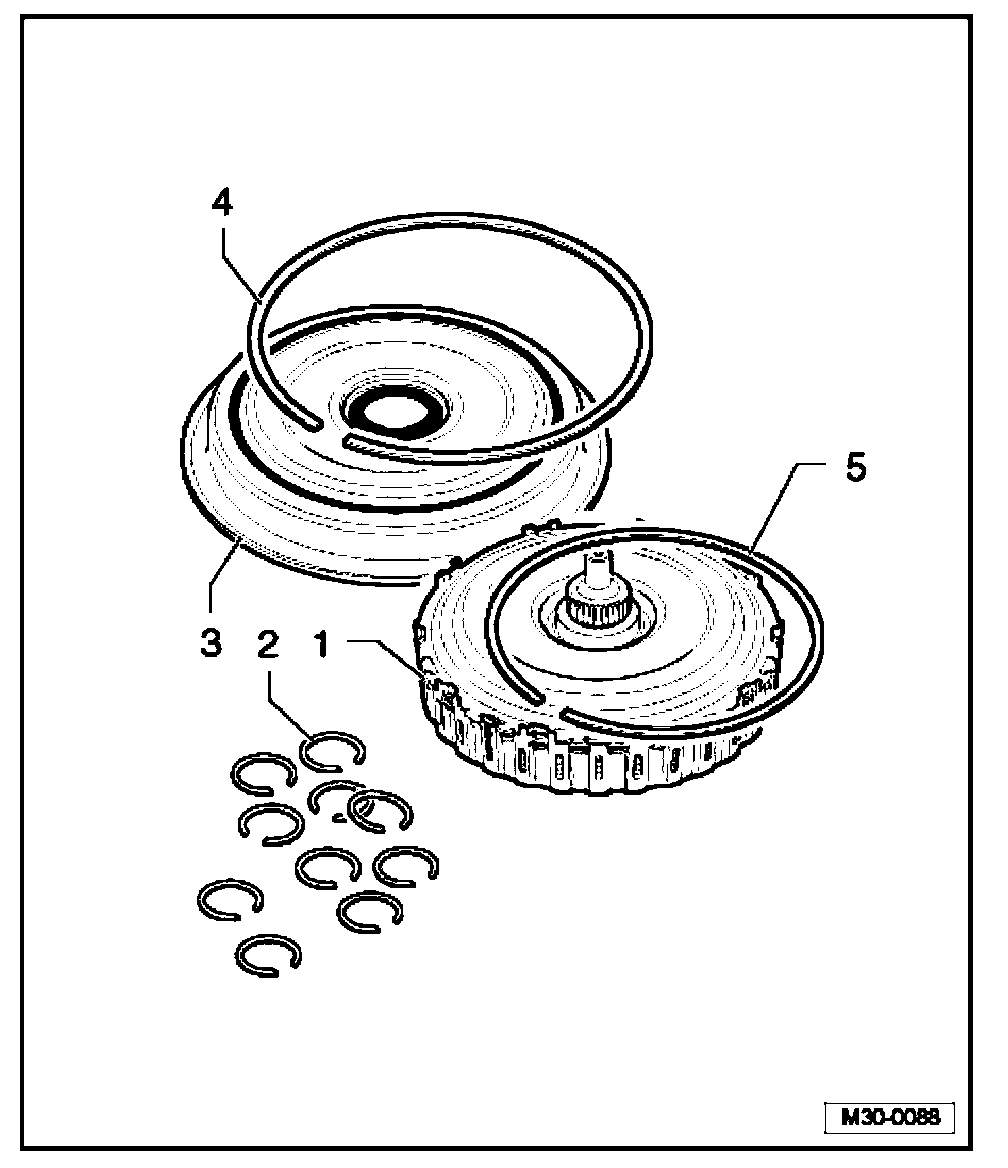 4
5
3
2
1
M30-0088