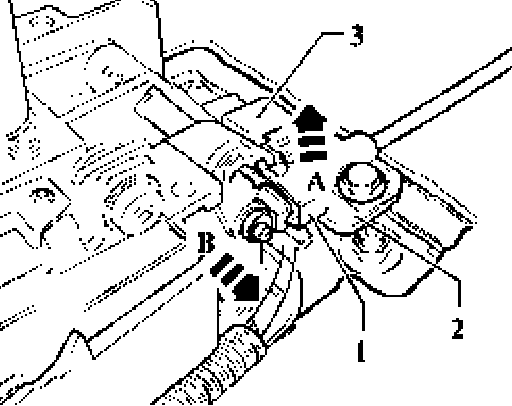 3
A
B
2
1