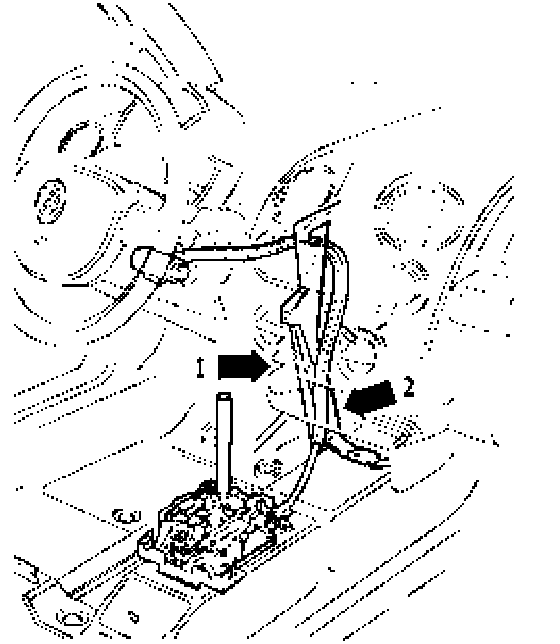 1
2