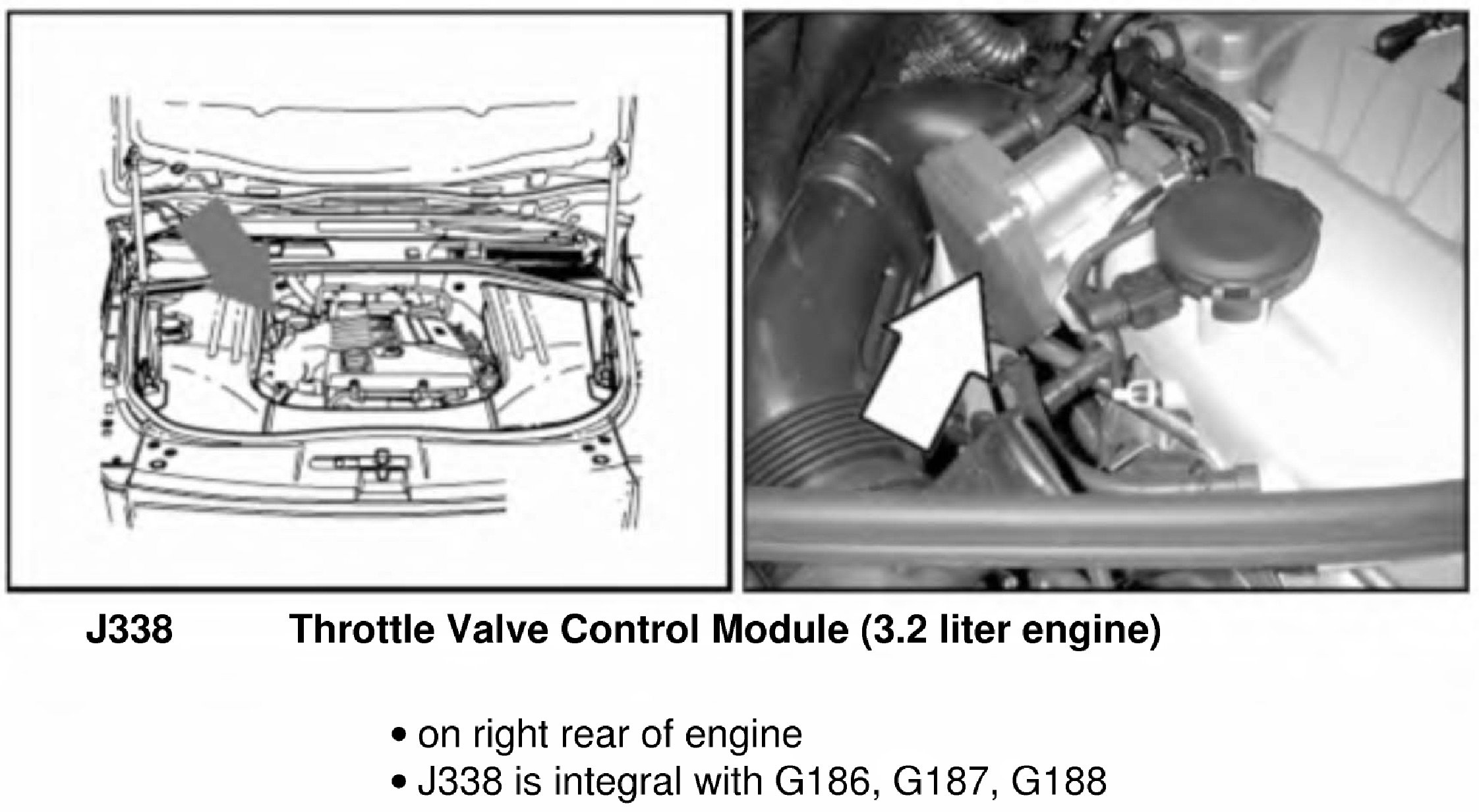 J338 Throttle Valve Control Module (3.2 liter engine)

• on right rear of engine
• J338 is integral with G186, G187, G188