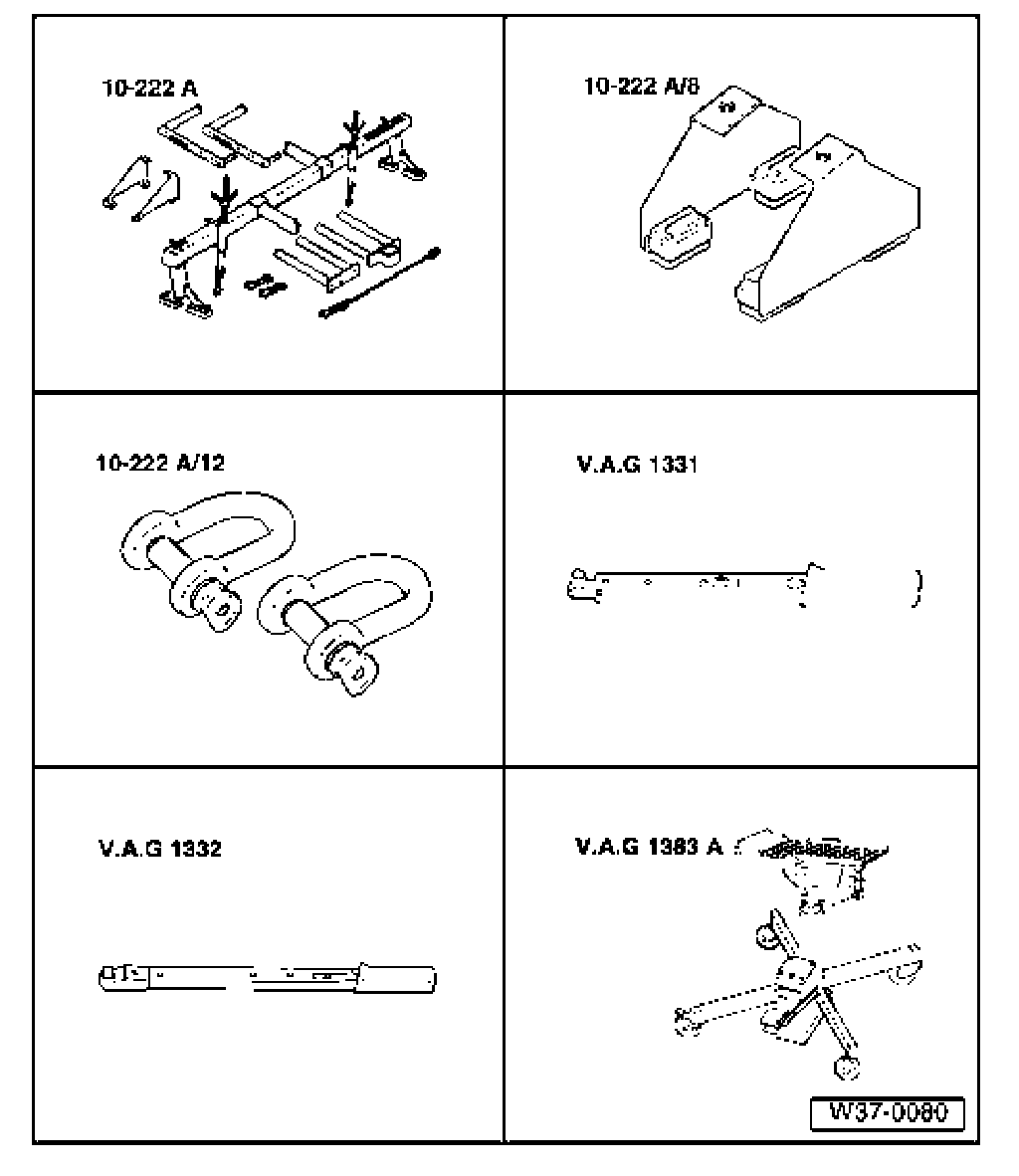 10-222 A

10-222 A/8

10-222 A/12

V.A.G 1331

V.A.G 1332

V.A.G 1383 A

W37-0080