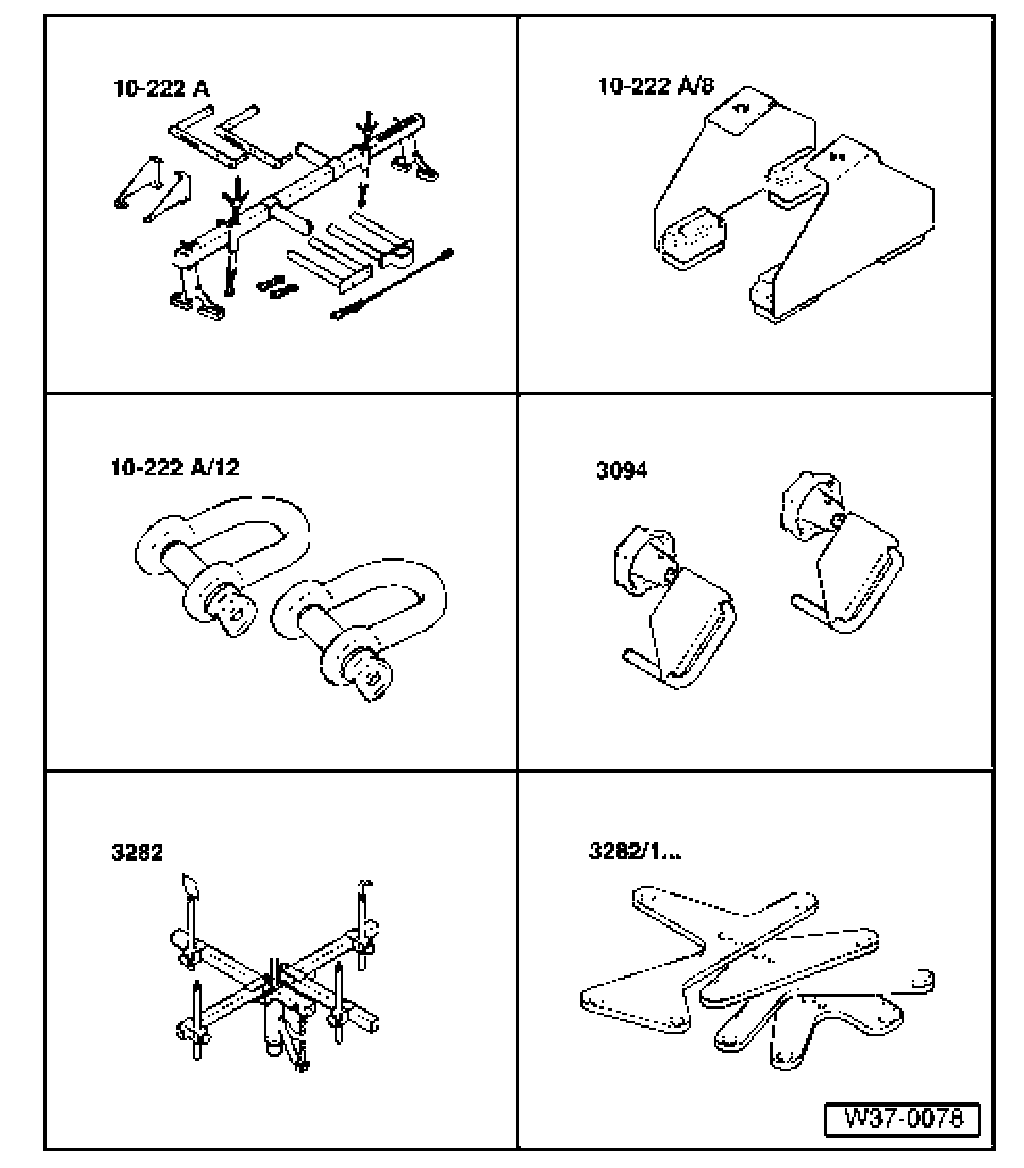 10-222 A

10-222 A/8

10-222 A/12

3094

3282

3282/1...

W37-0078