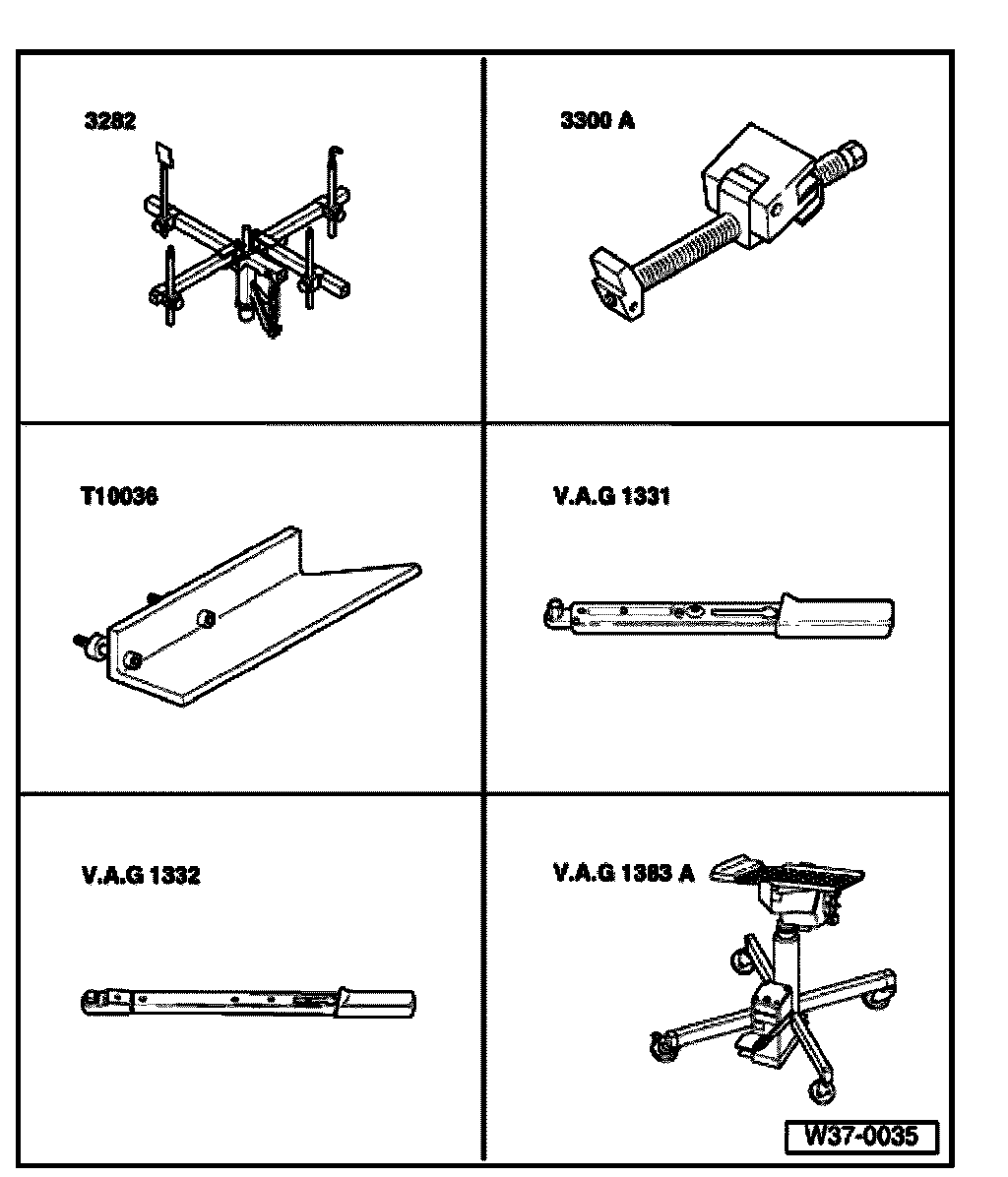 3282

3300 A

T10036

V.A.G 1331

V.A.G 1332

V.A.G 1383 A

W37-0035