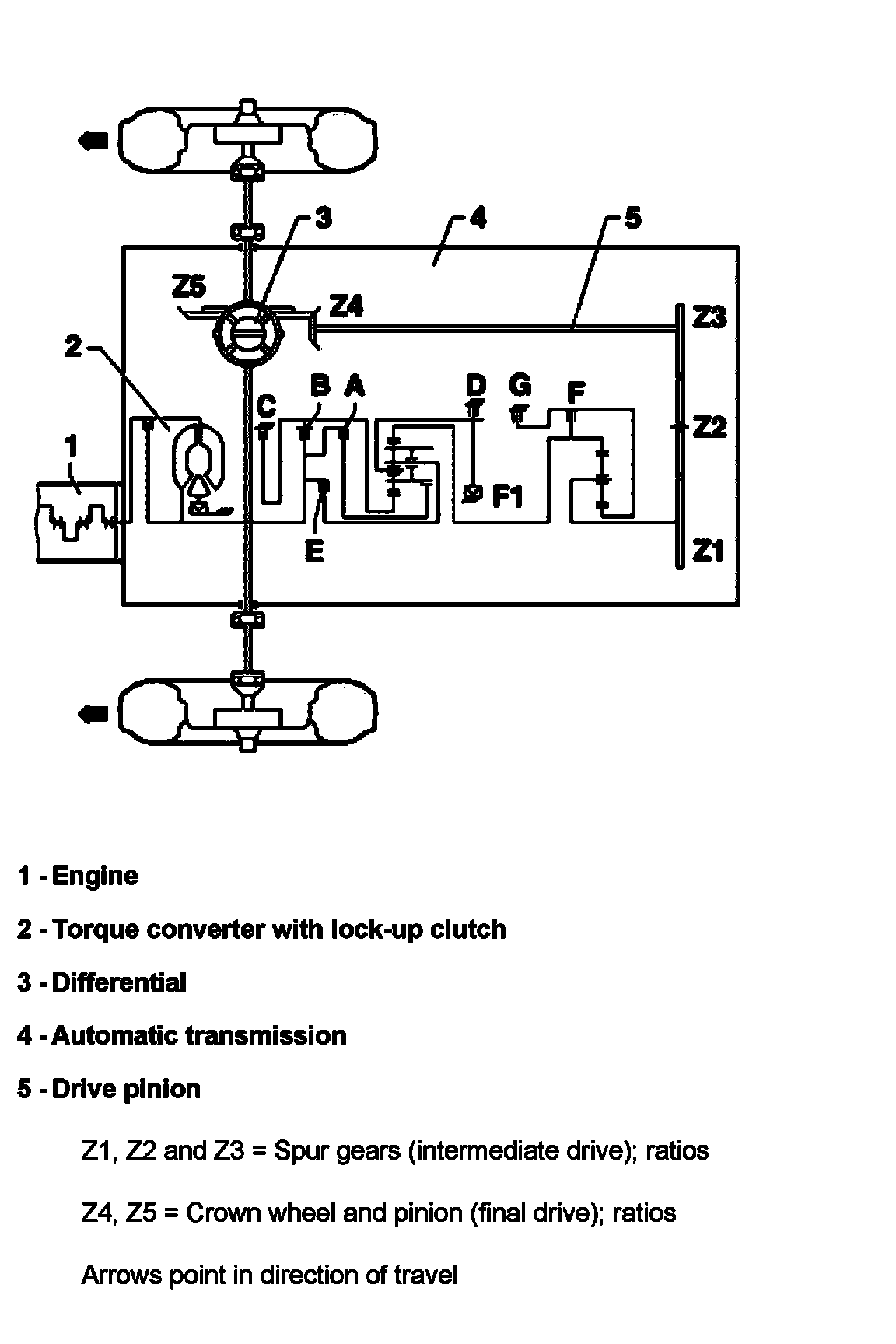 3
4
5
Z5
Z4
Z3
2
C
B
A
D
G
F
Z2
1
F1
E
Z1

1 - Engine

2 - Torque converter with lock-up clutch

3 - Differential

4 - Automatic transmission

5 - Drive pinion

Z1, Z2 and Z3 = Spur gears (intermediate drive); ratios

Z4, Z5 = Crown wheel and pinion (final drive); ratios

Arrows point in direction of travel