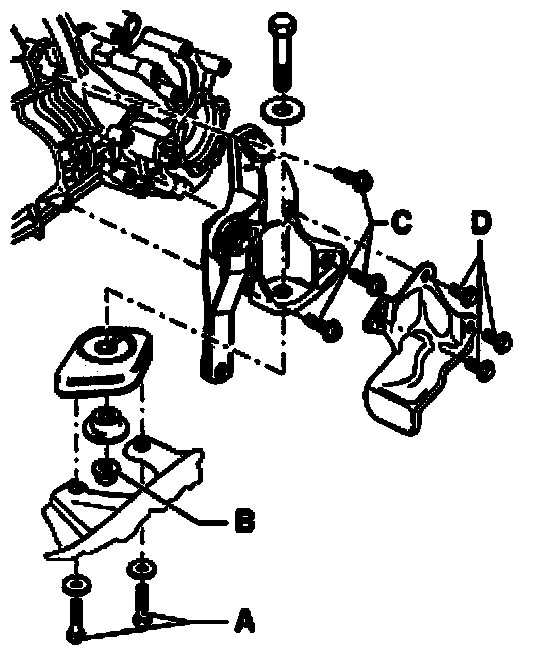 C
D
B
A