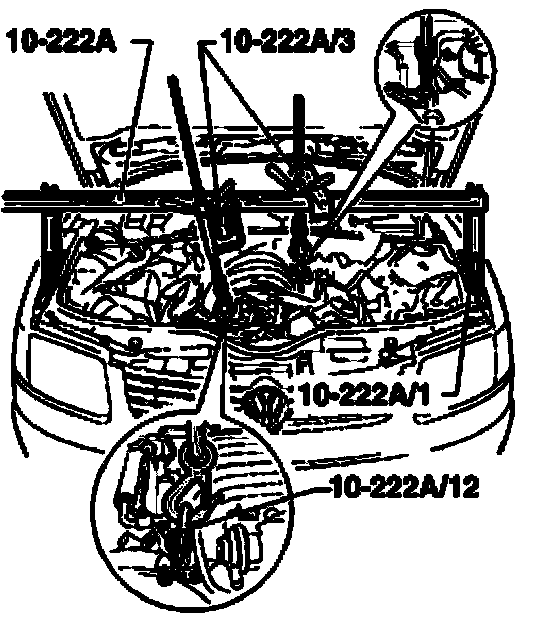 10-222A
10-222A/3
10-222A/1
10-222A/12