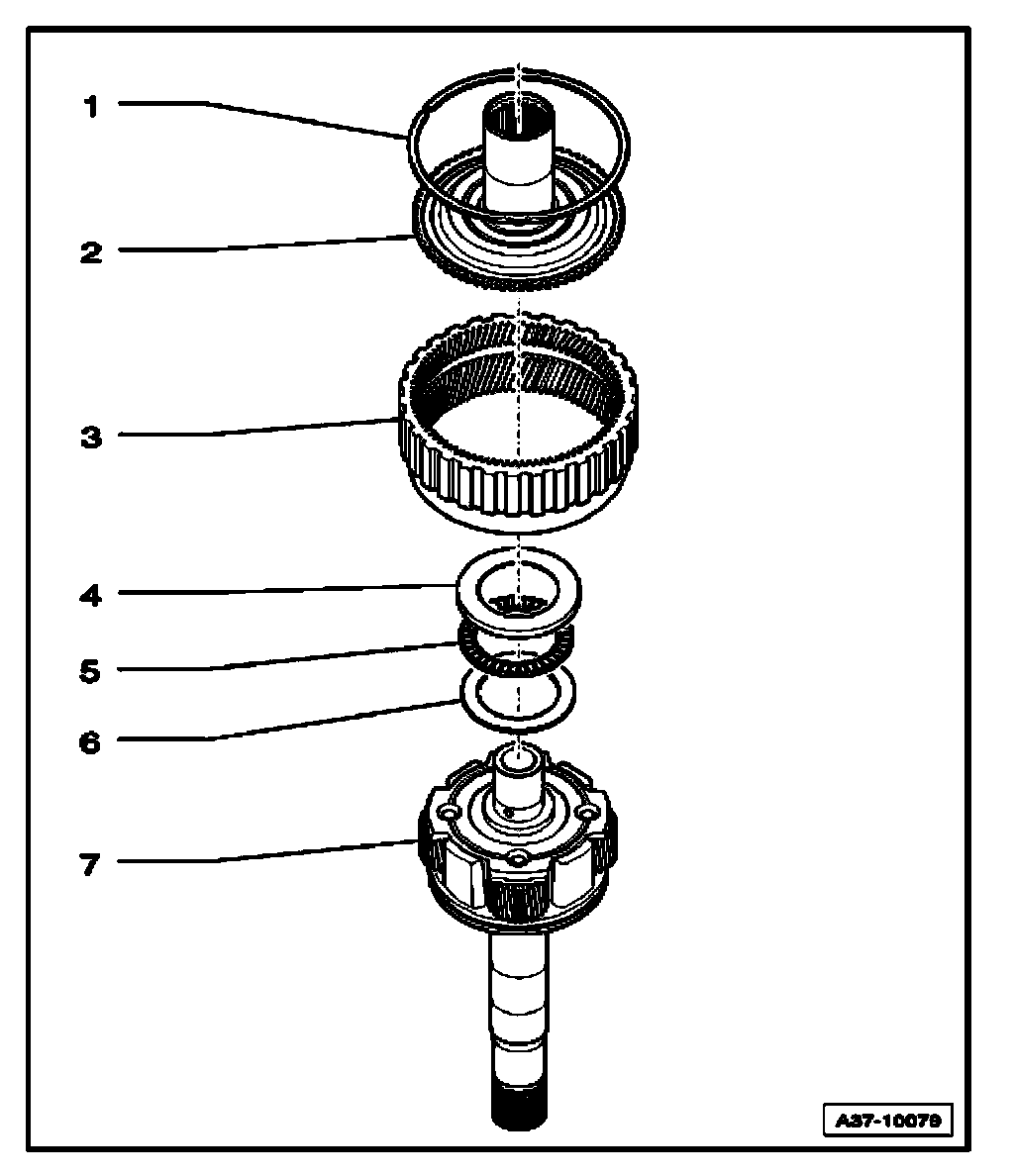 1
2
3
4
5
6
7
A37-10079